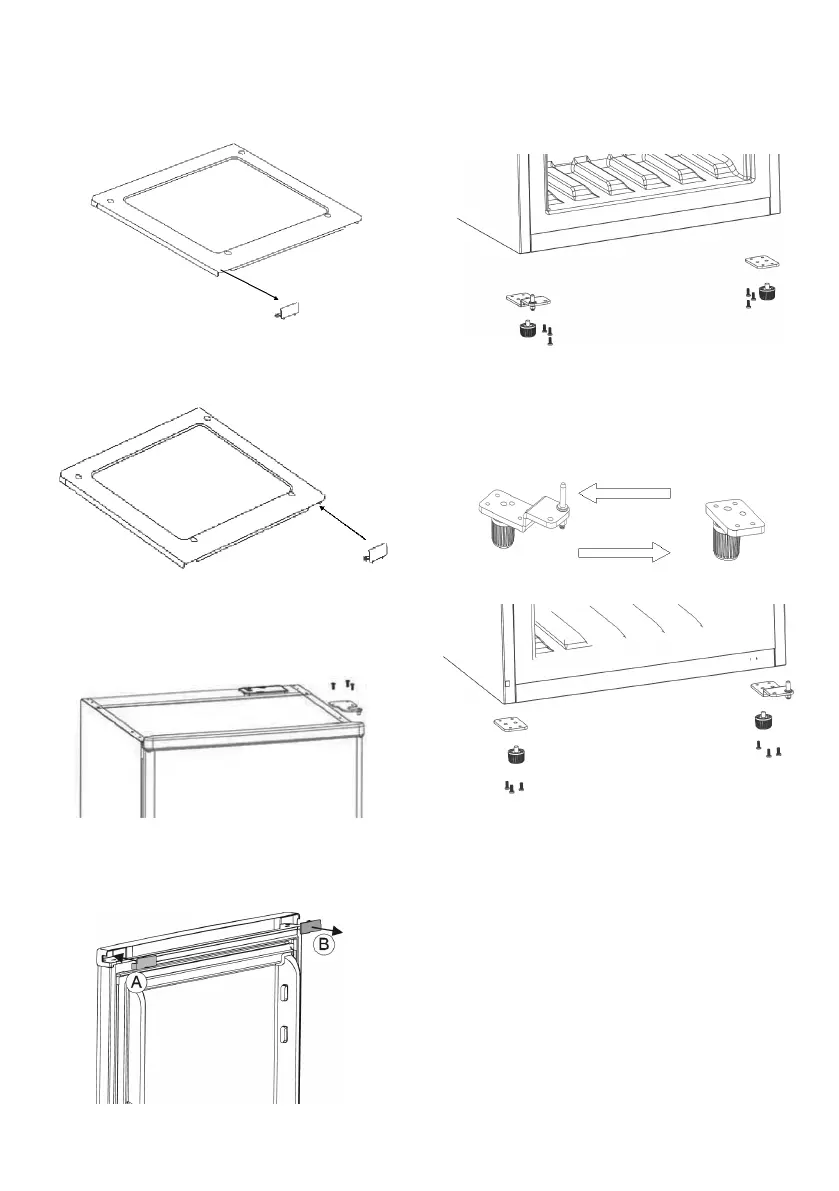 B
A