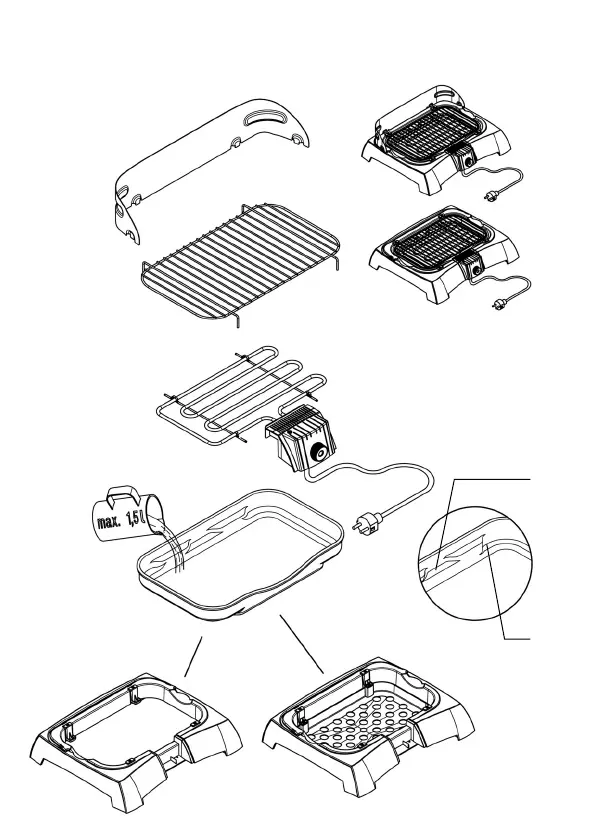 max. 1,5 ℓ