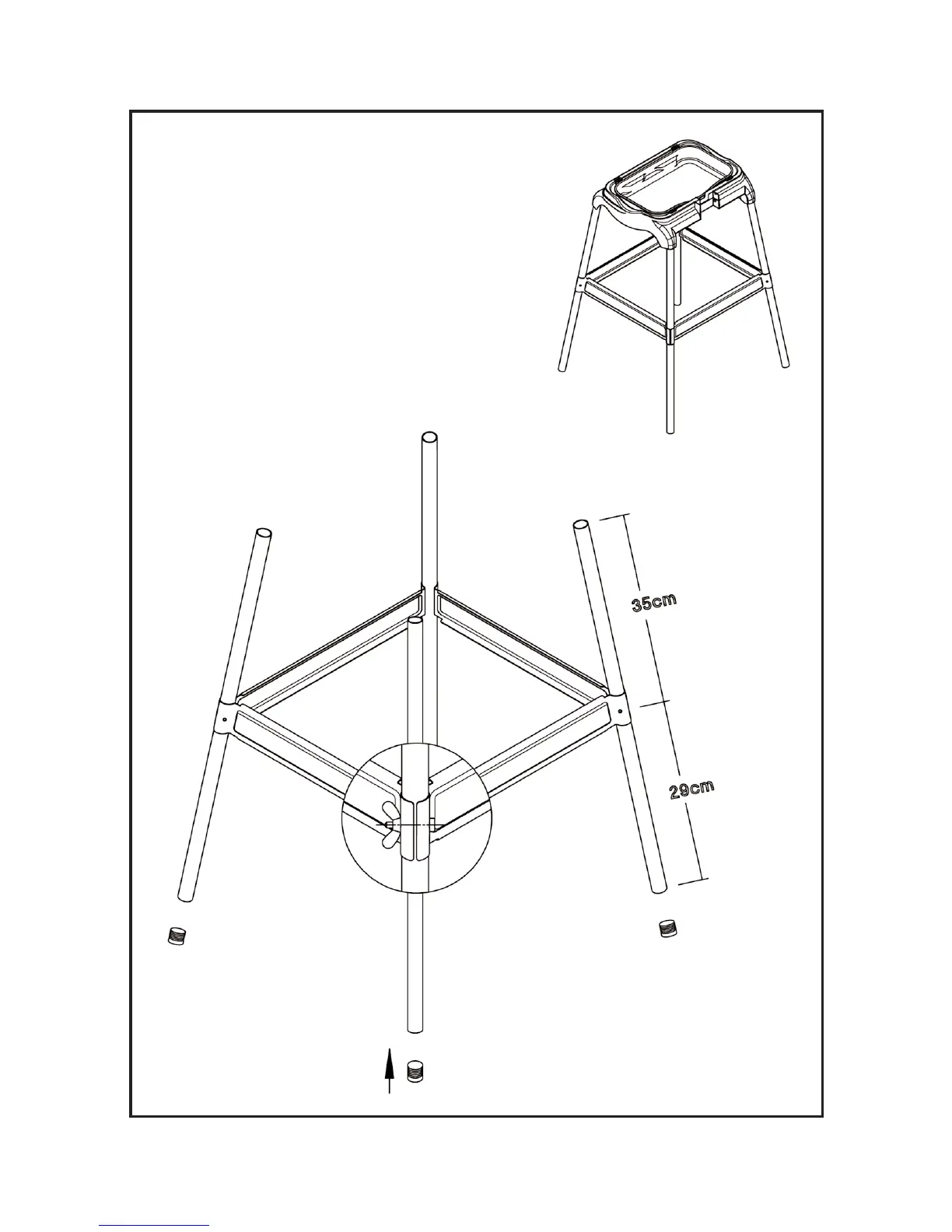 35cm

29cm