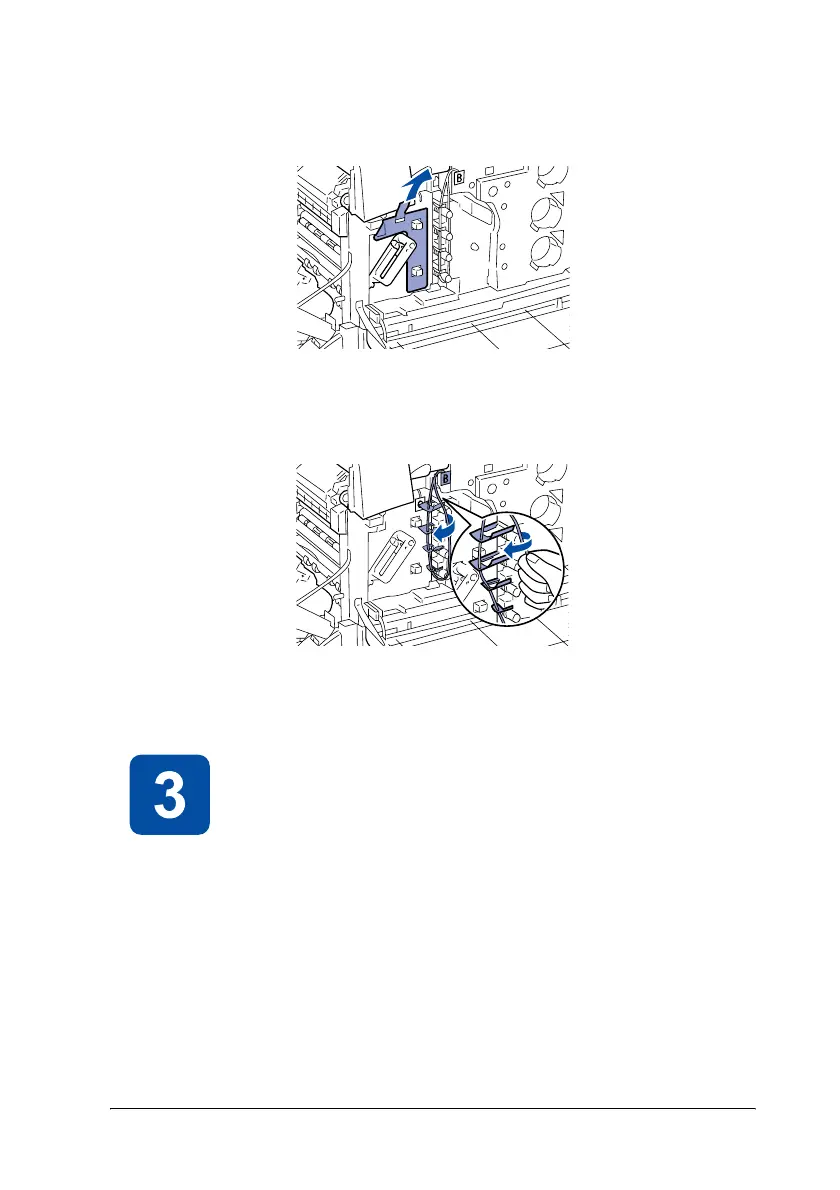 B

B

3