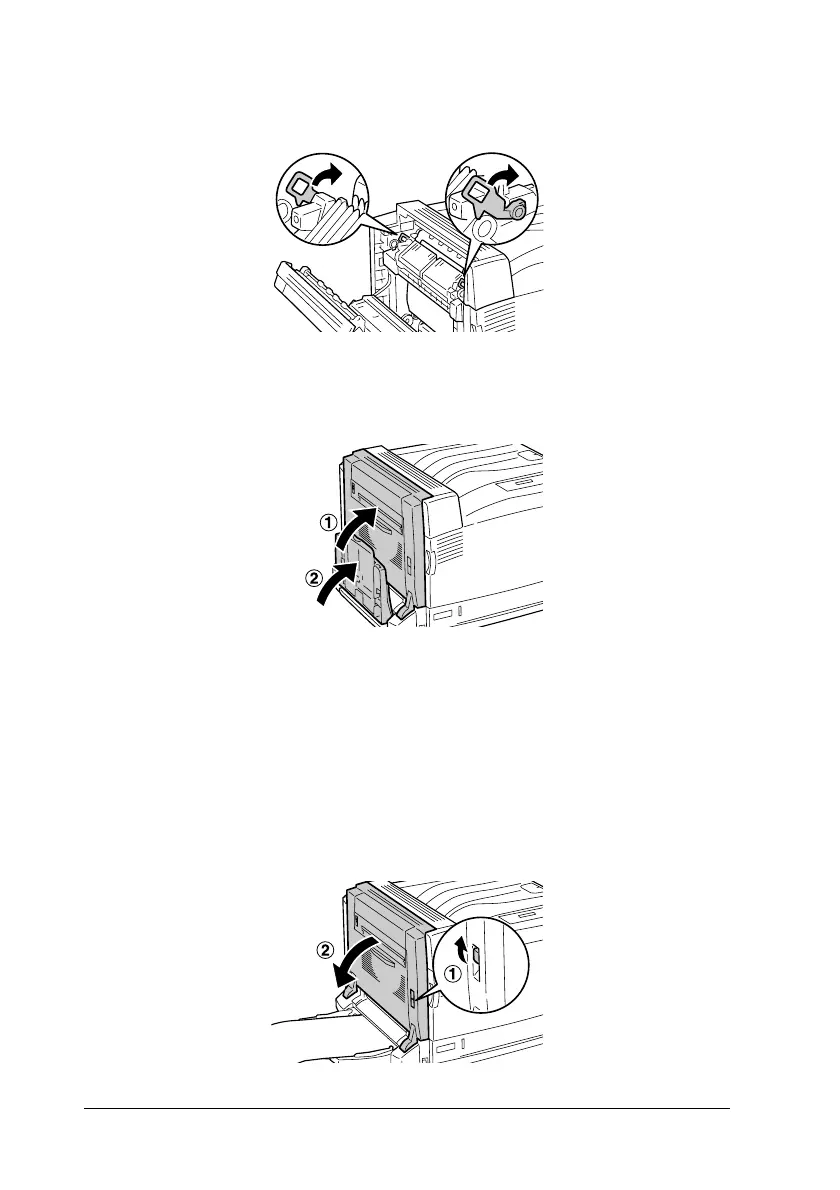 ①
②
②
①