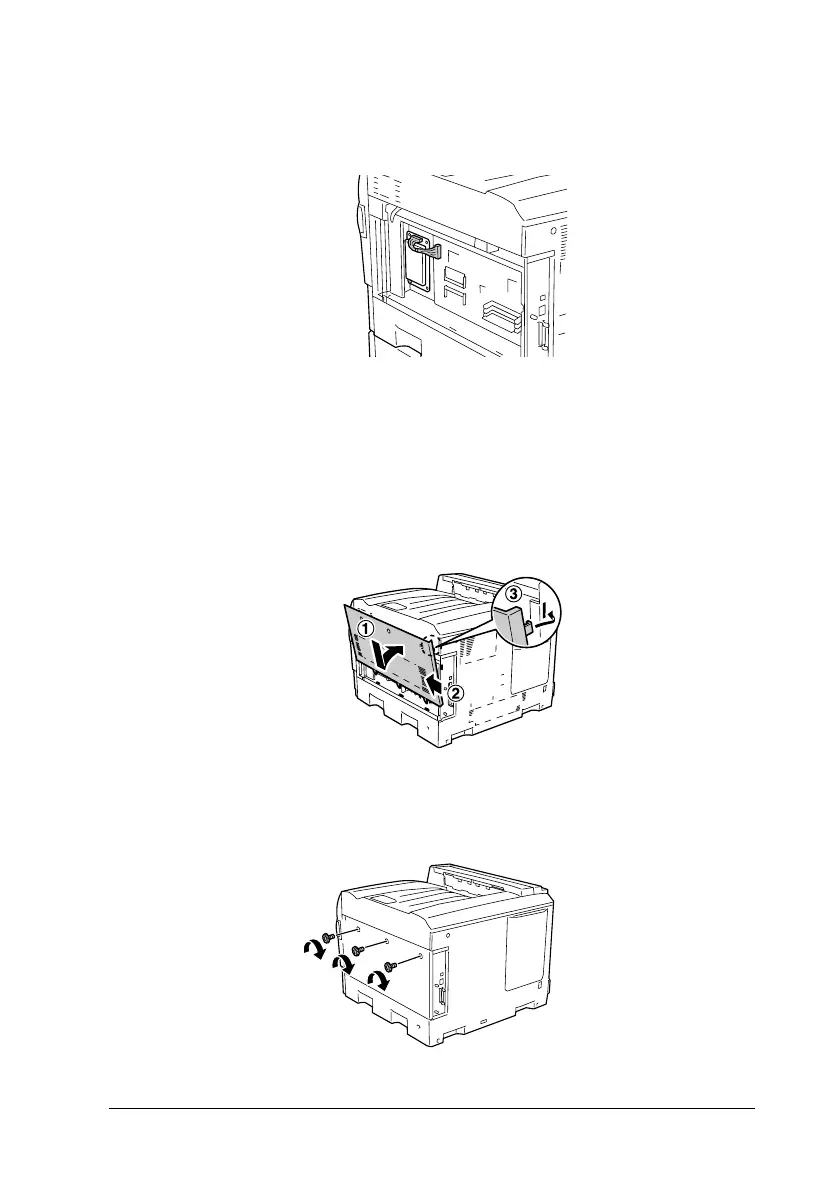 ①

②

③