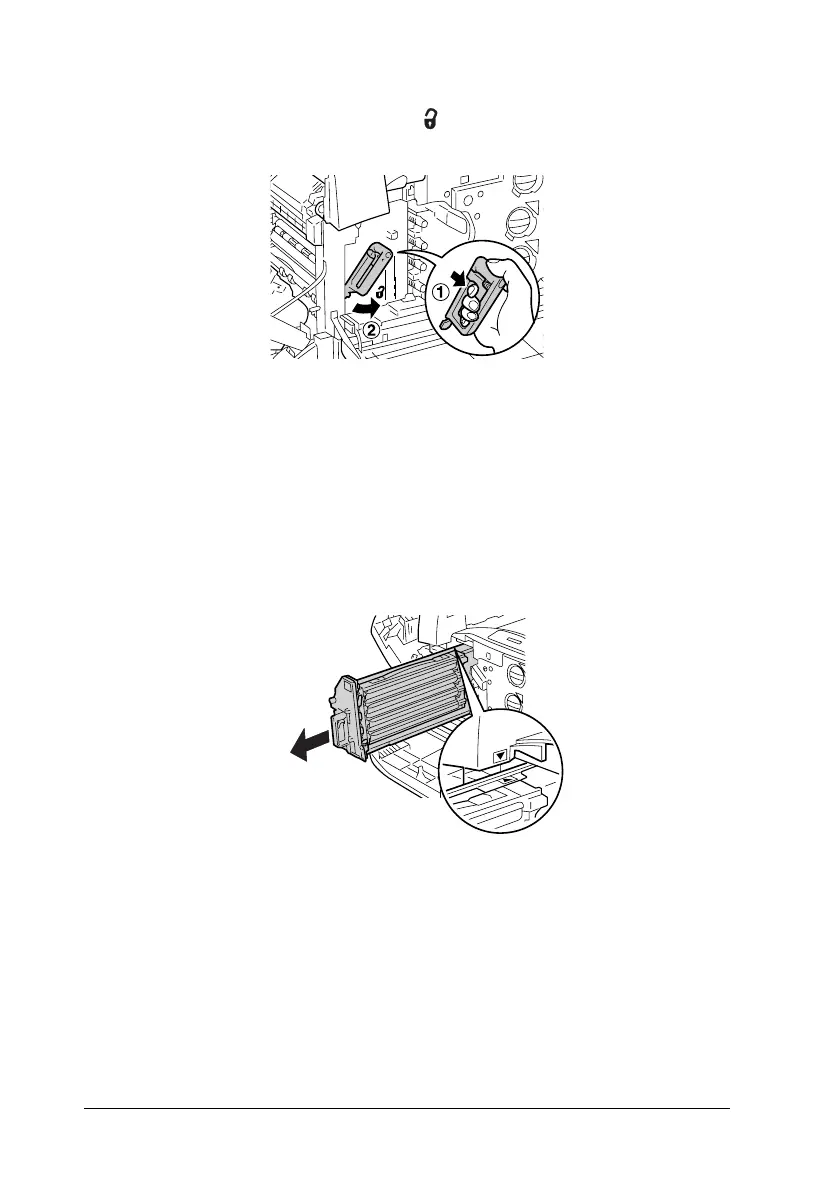 ①
②