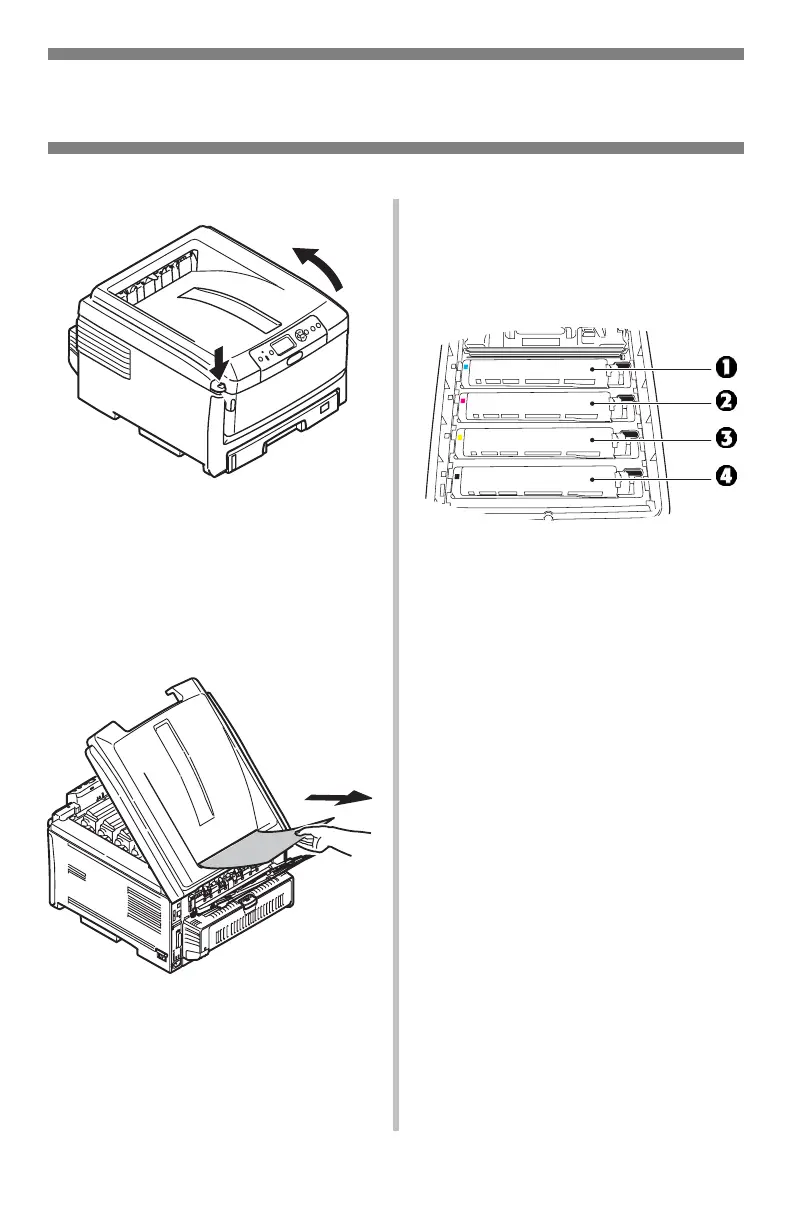 1
2
3
4