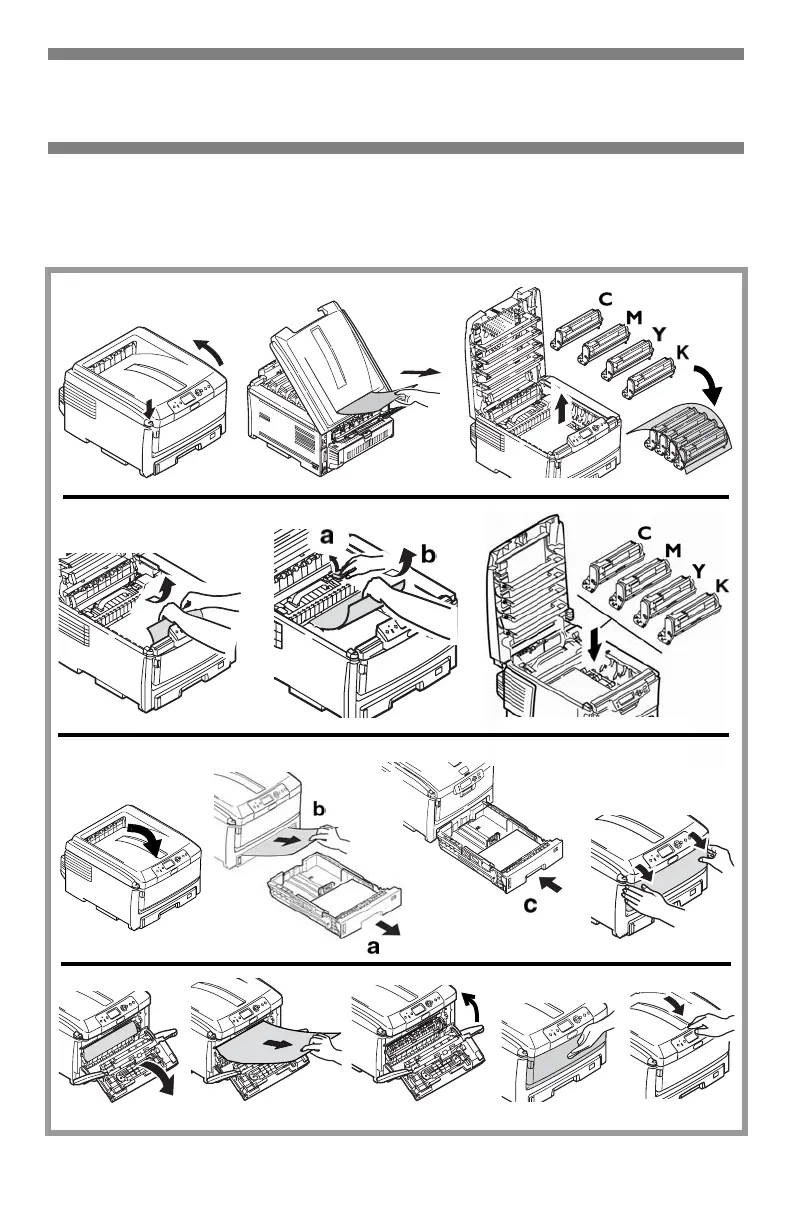 C
M
Y
K

a
b

C
M
Y
K

b
a
c