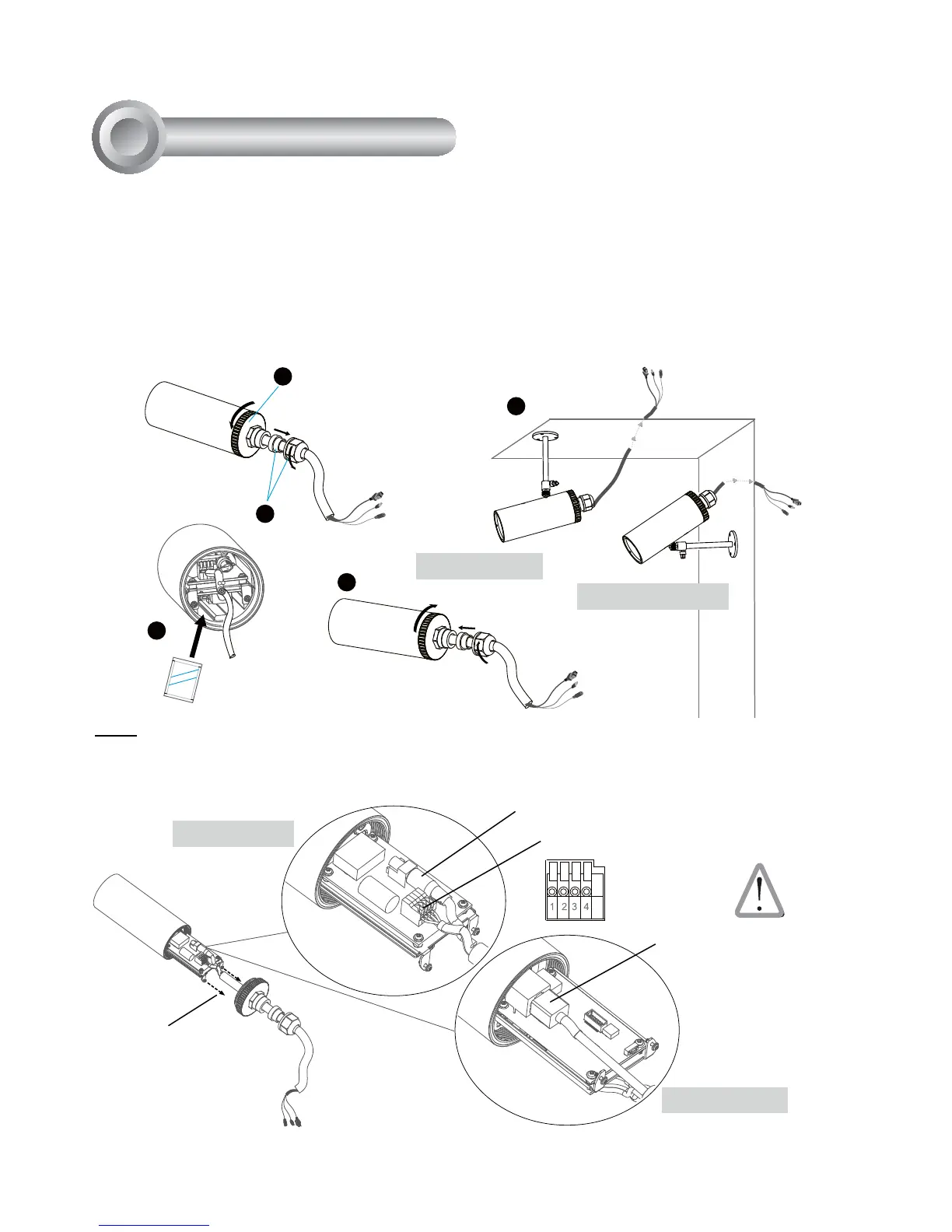 1 2 3 4