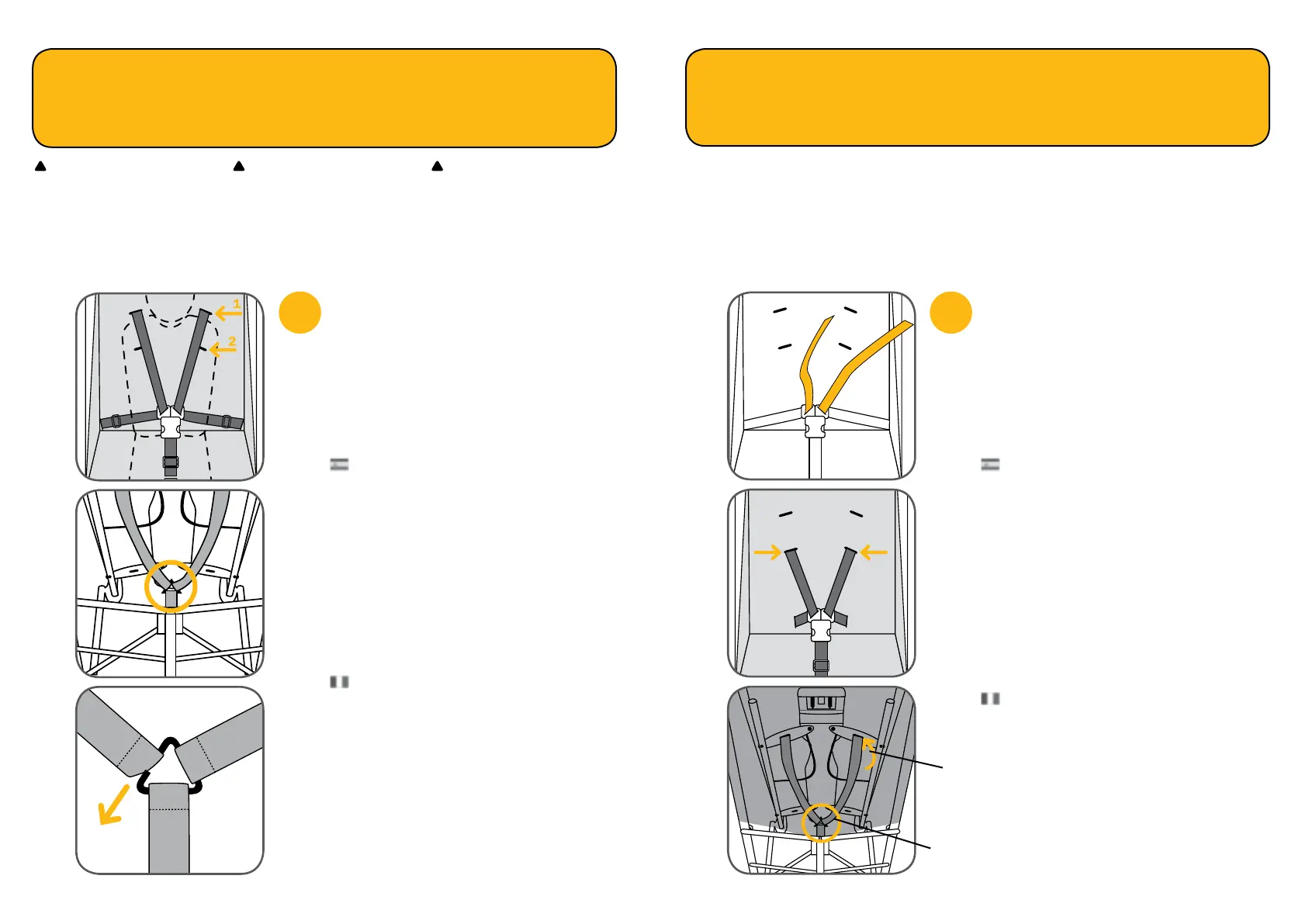 1
2