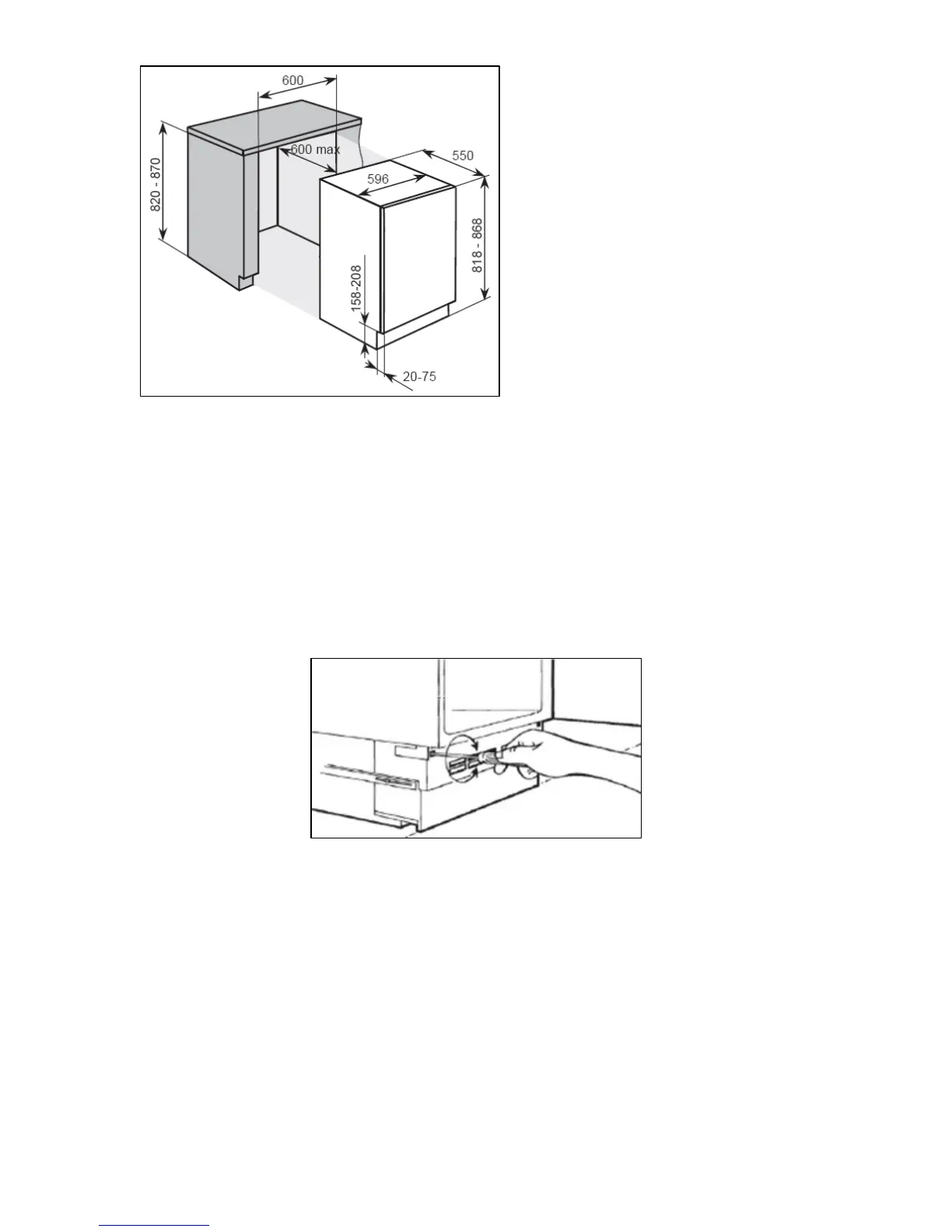 600
600 max
550
596
820 - 870
818 - 868
158-208
20-75