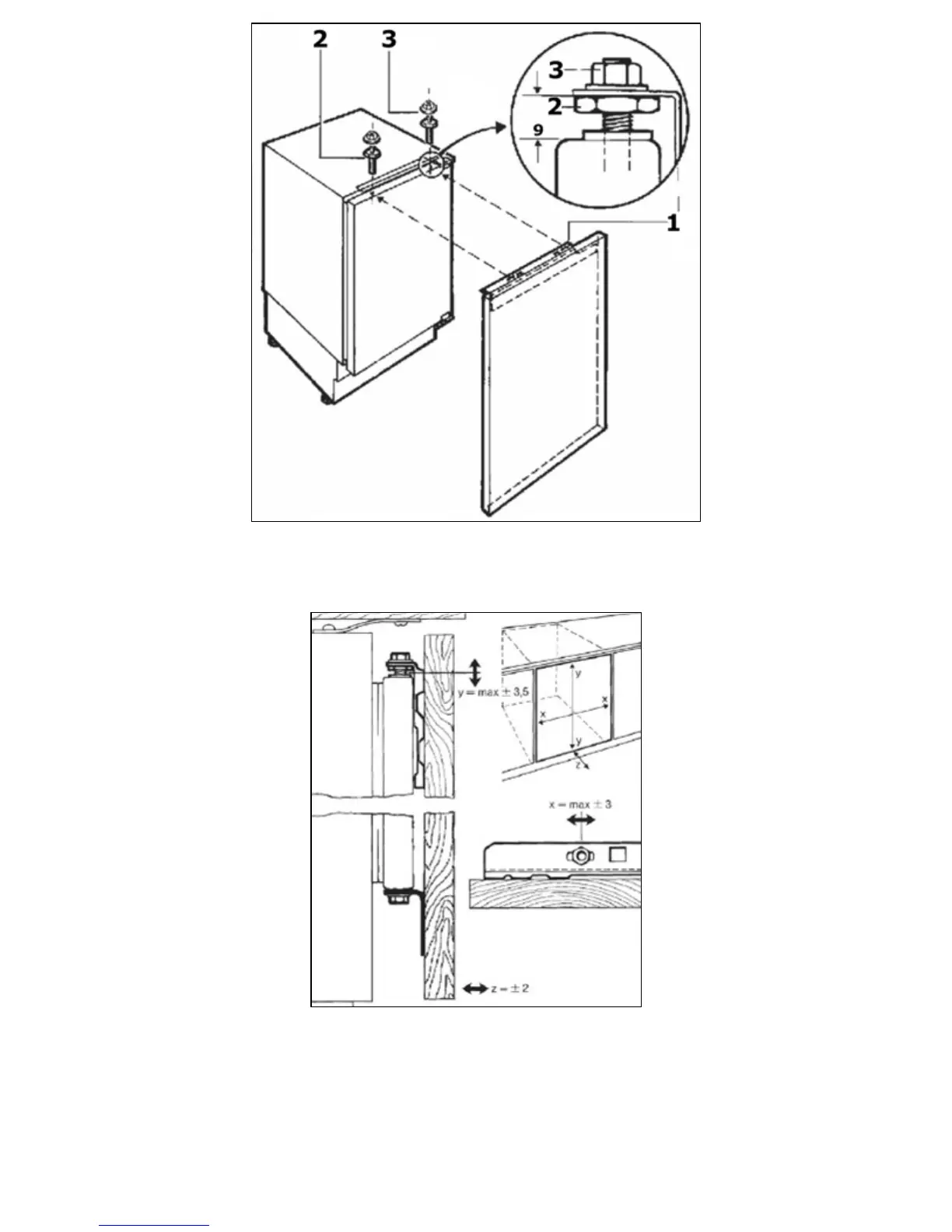 2
3
3
2
9
1

y = max ± 3,5
y
x
x
y
z
x = max ± 3
z = ± 2