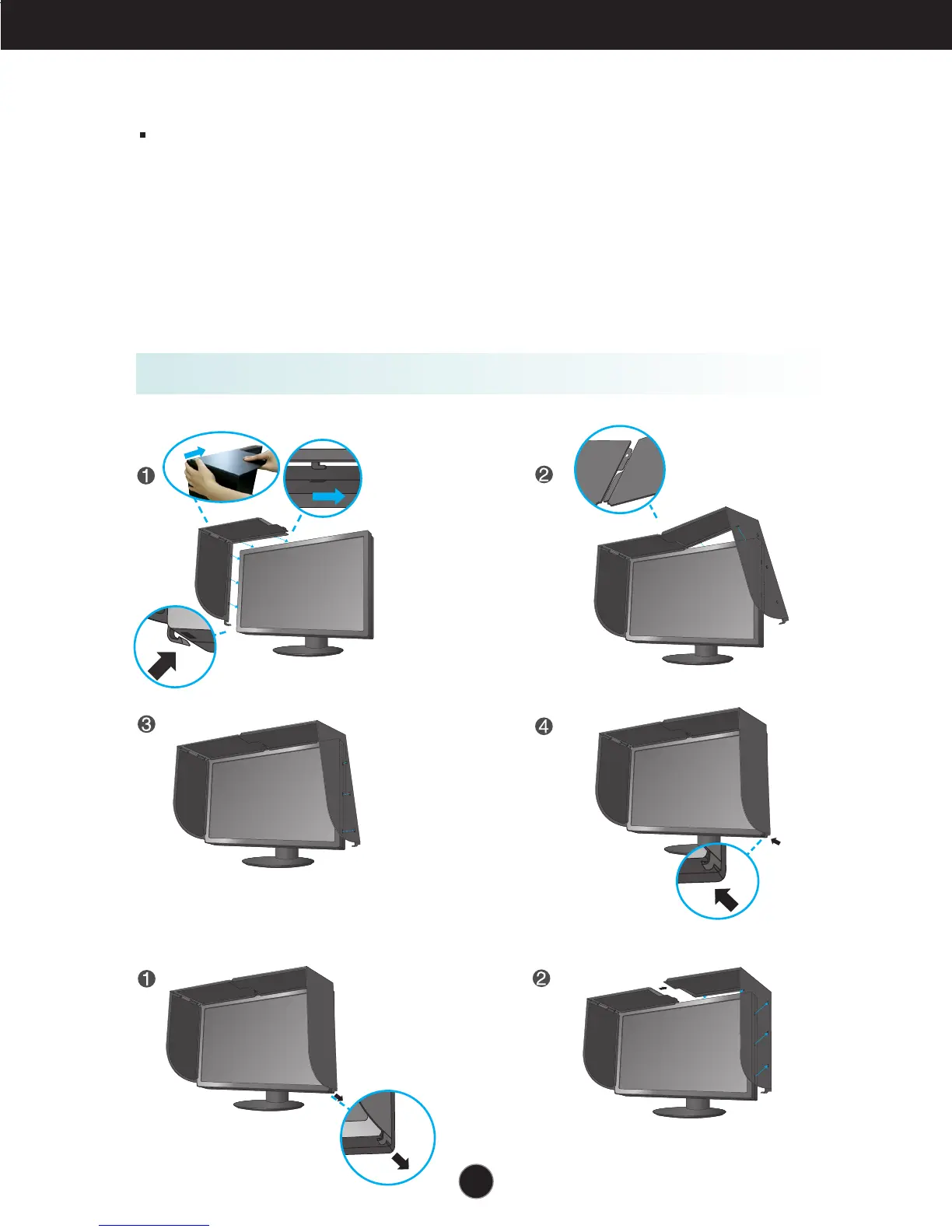 ❶

❷

❸

❹

❶

❷