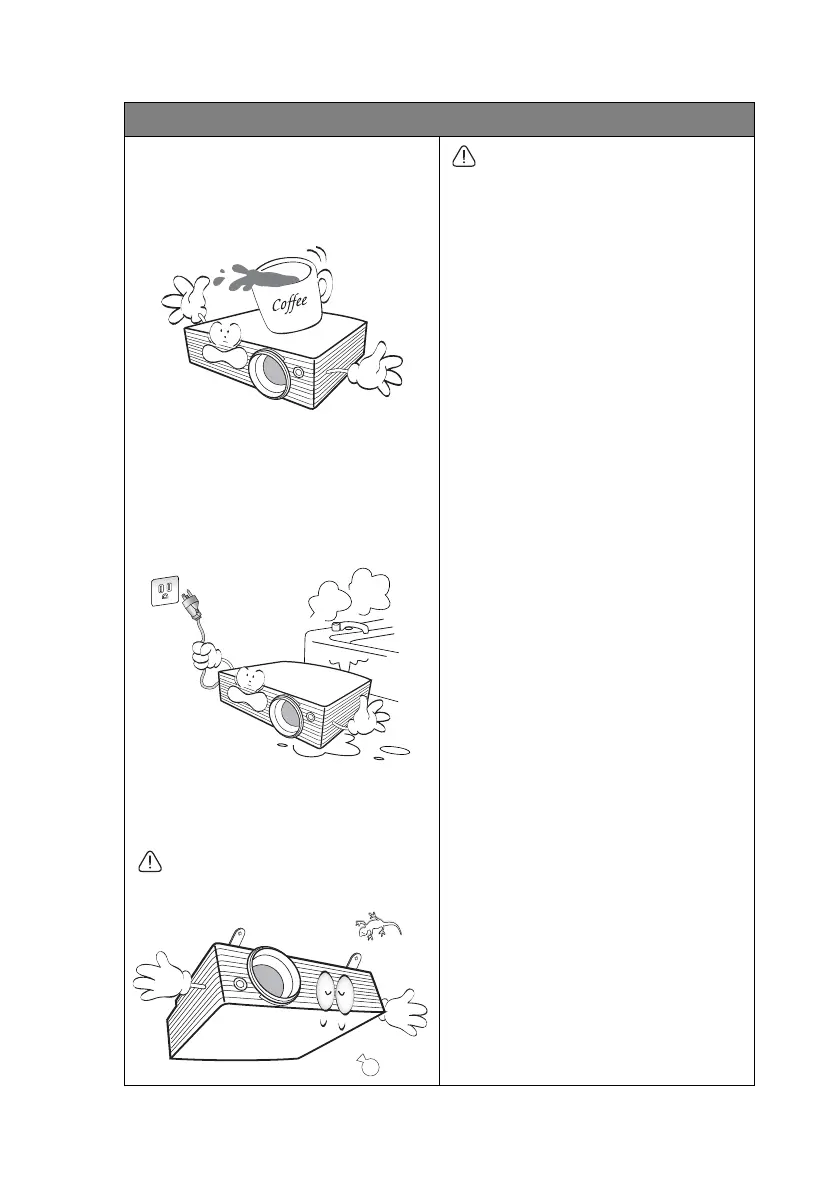 Coffee