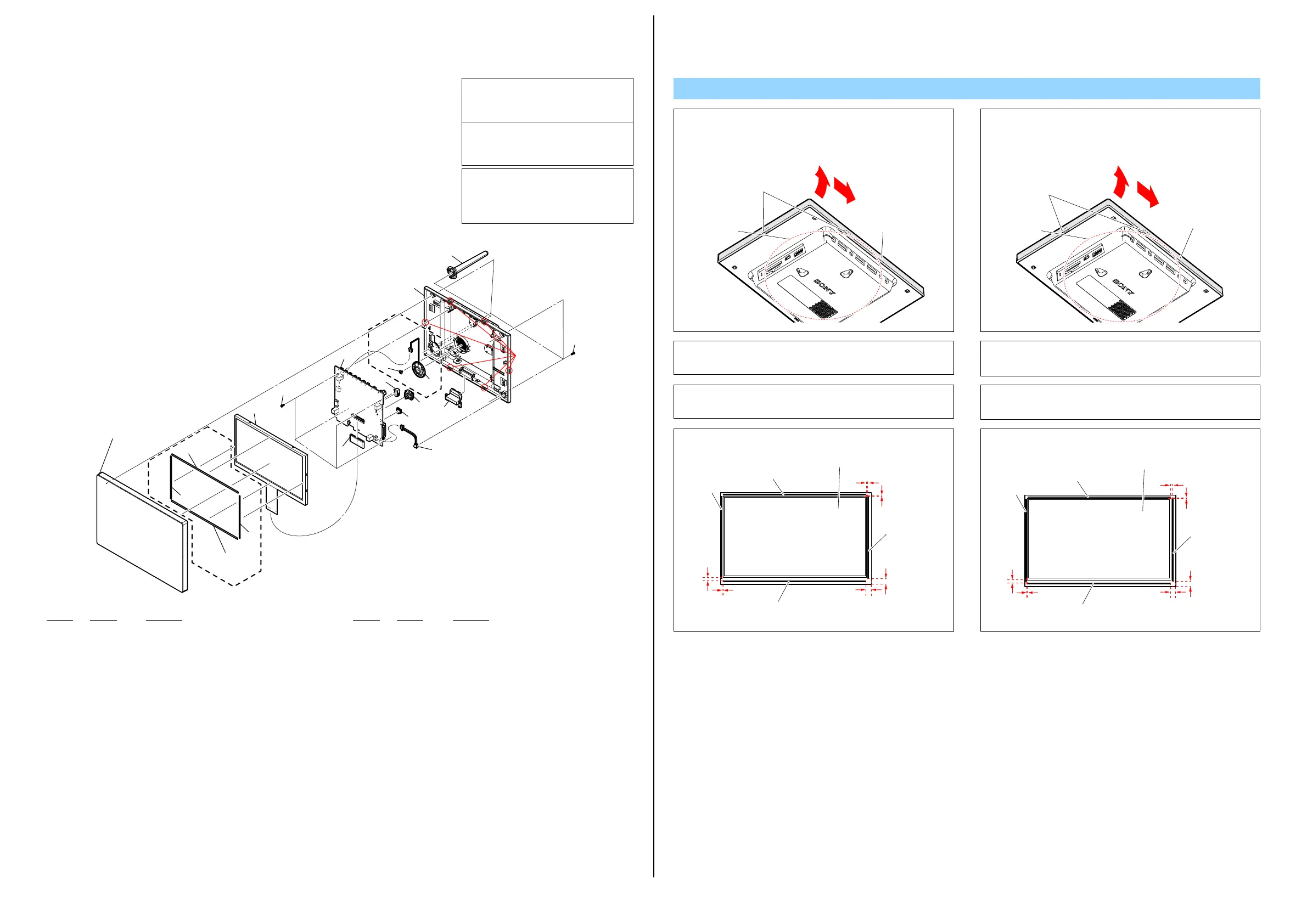 SONY

SONY