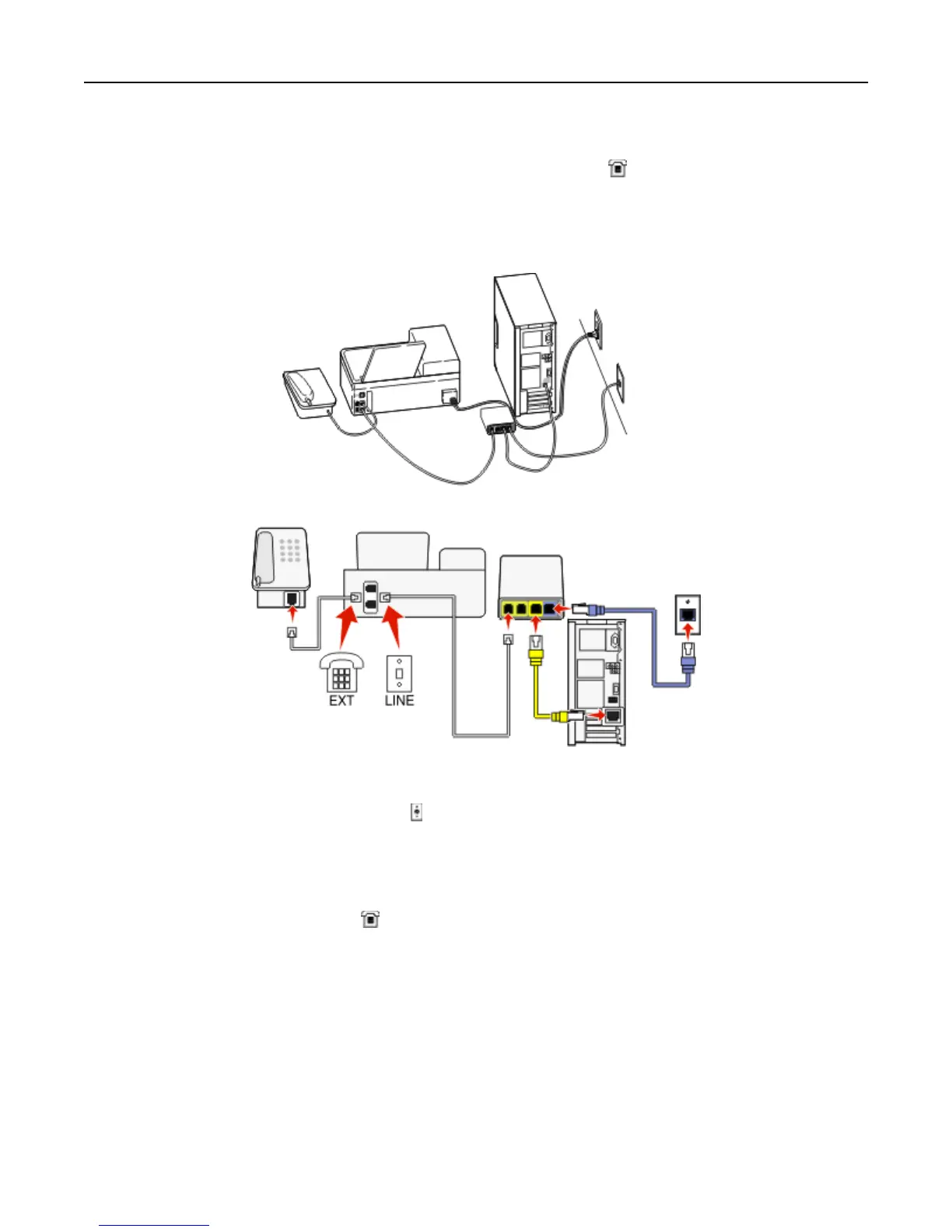 EXT

LINE