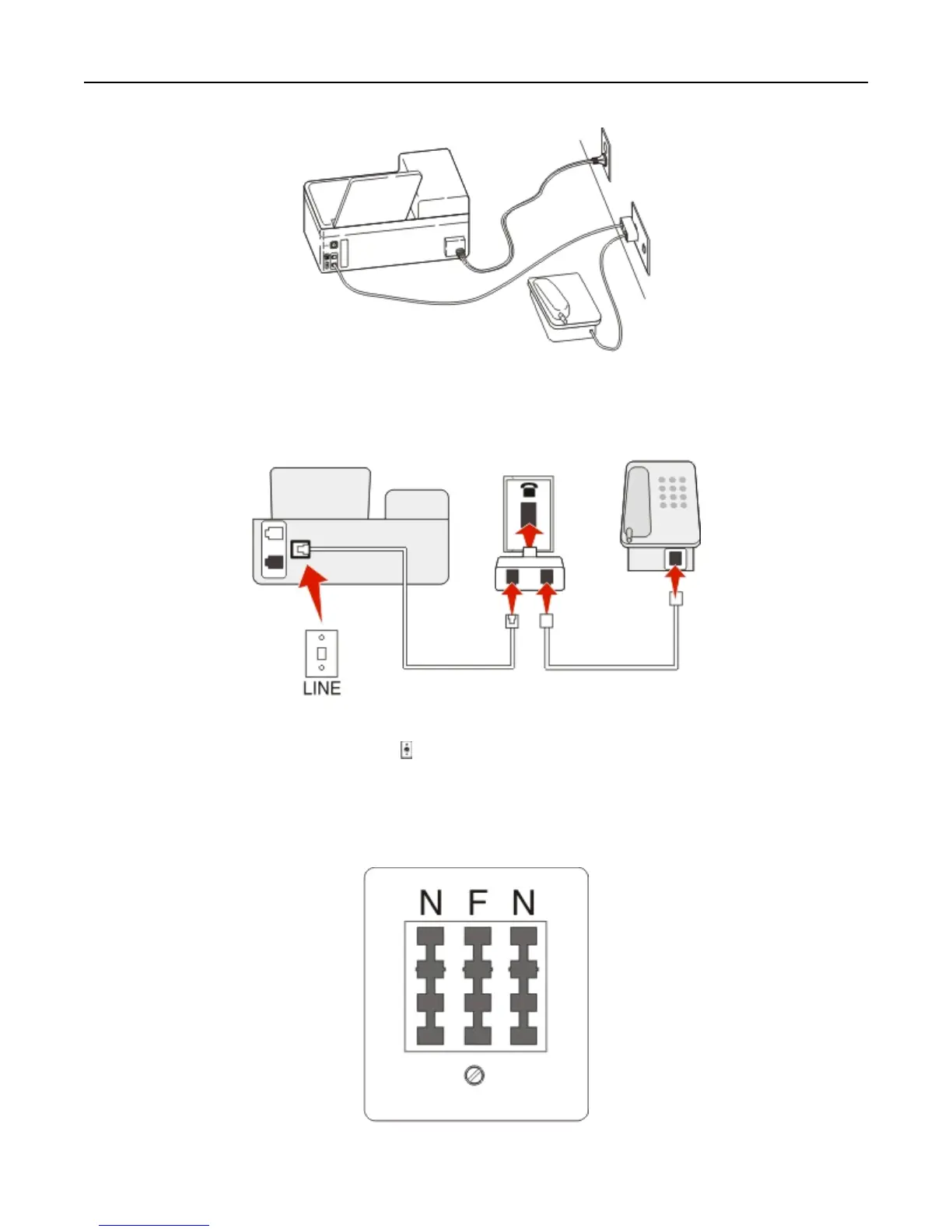 LINE

N F N