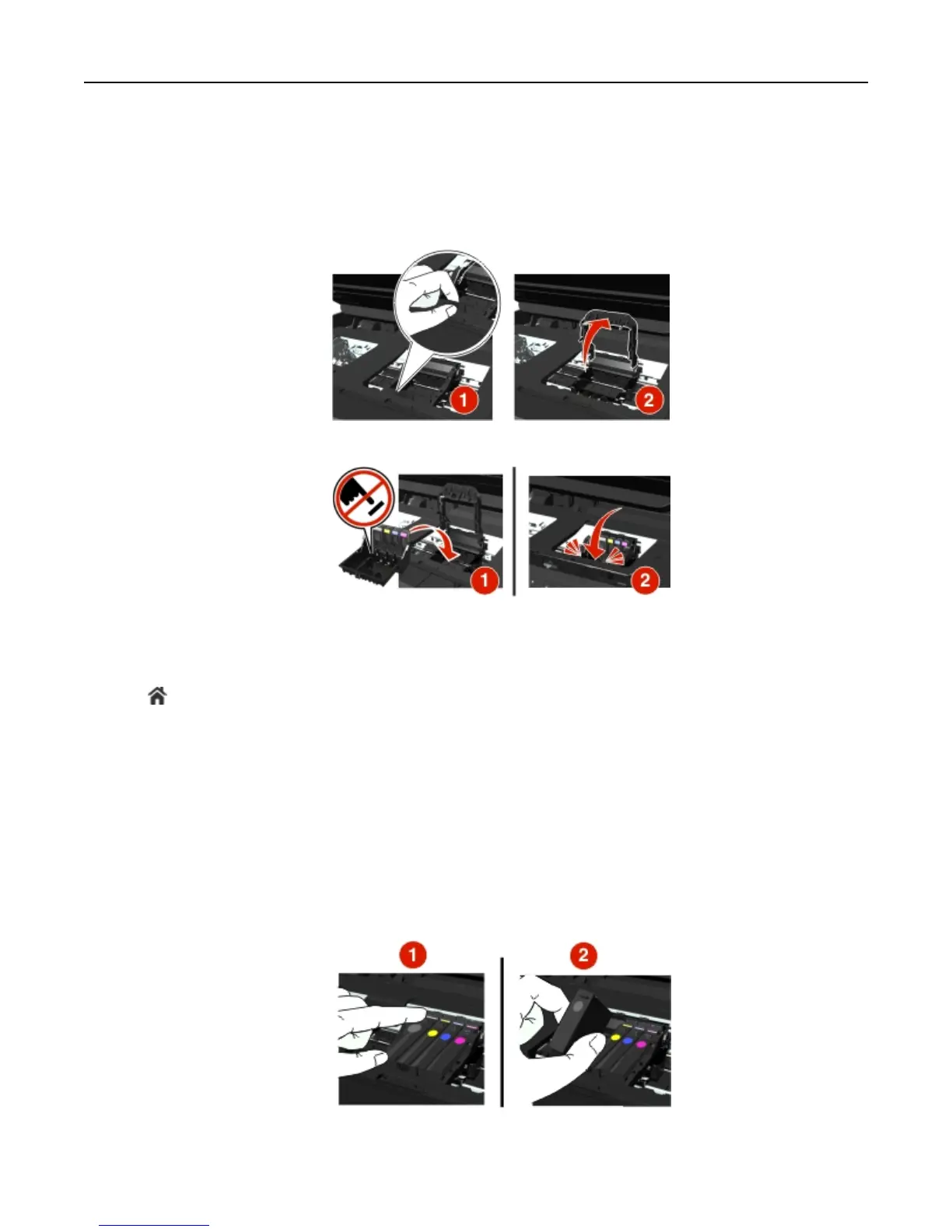 1

2

1

2

1

2