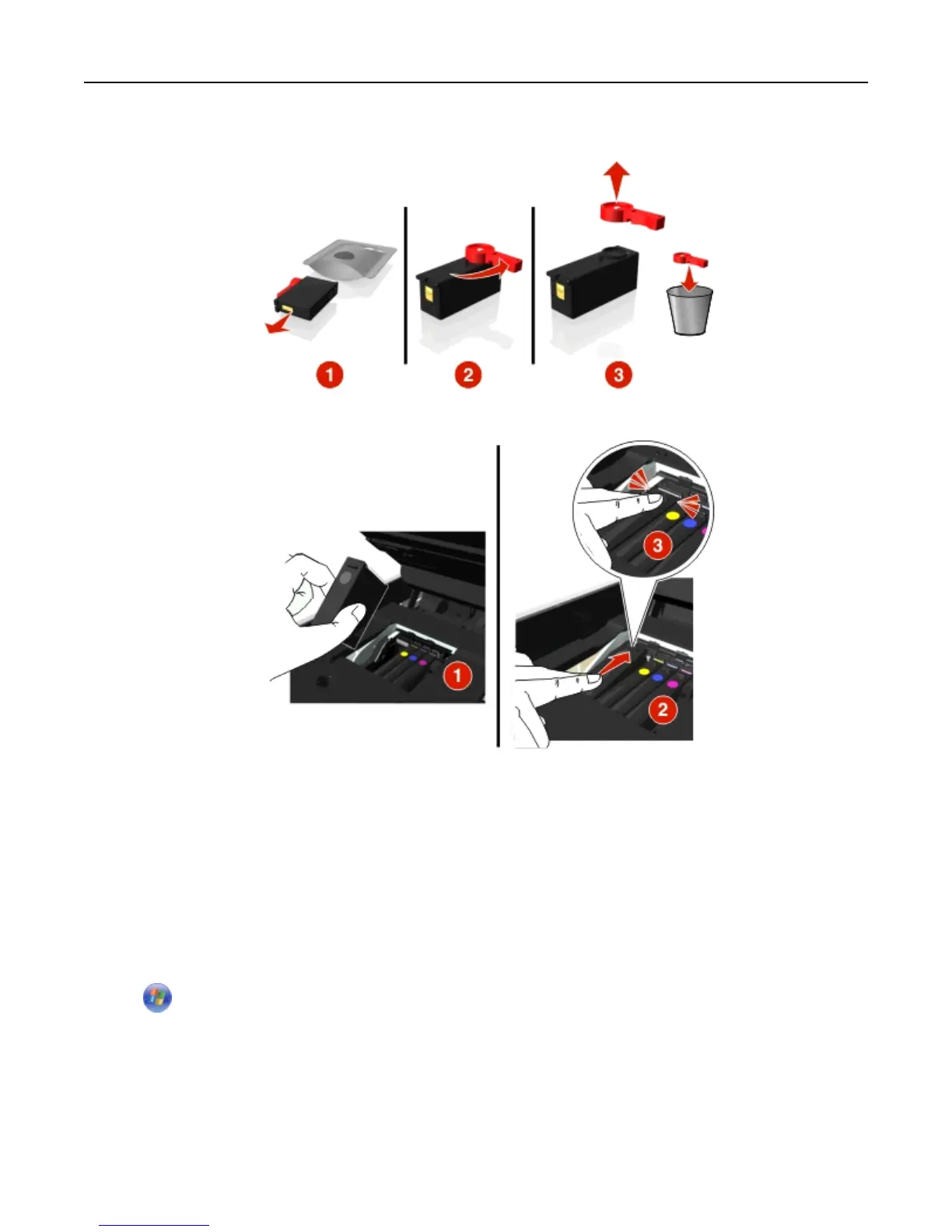 1

2

3

1

3

2