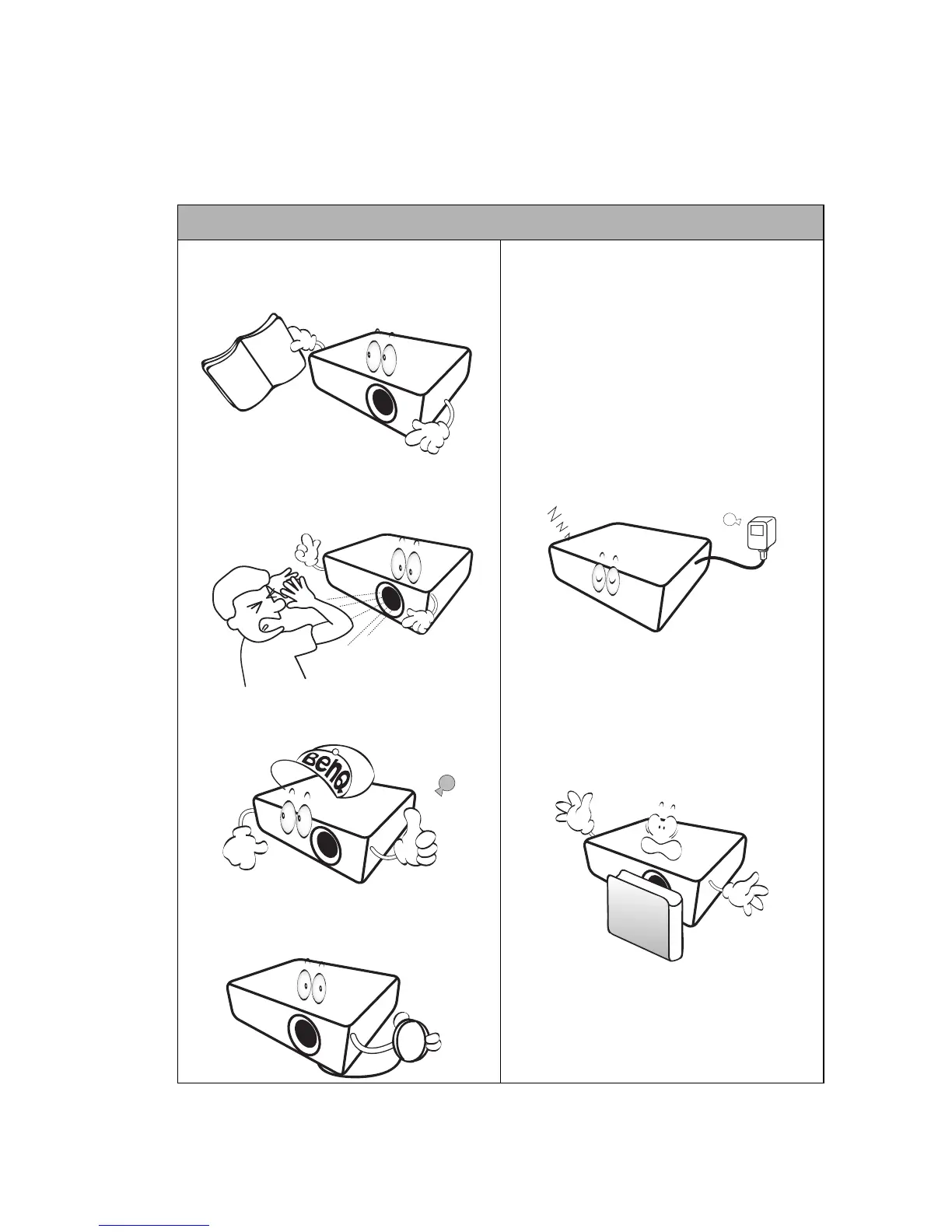 BenQ