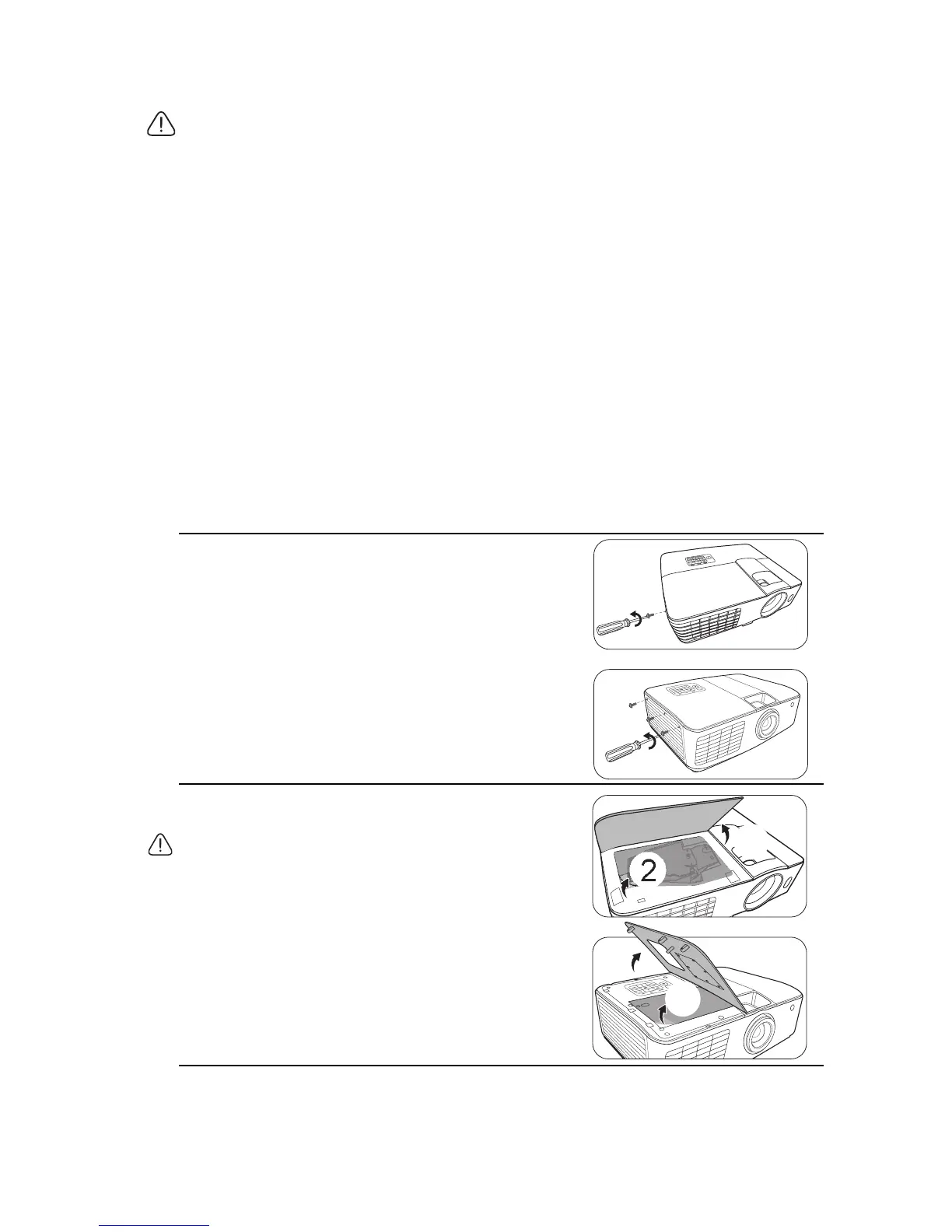 2