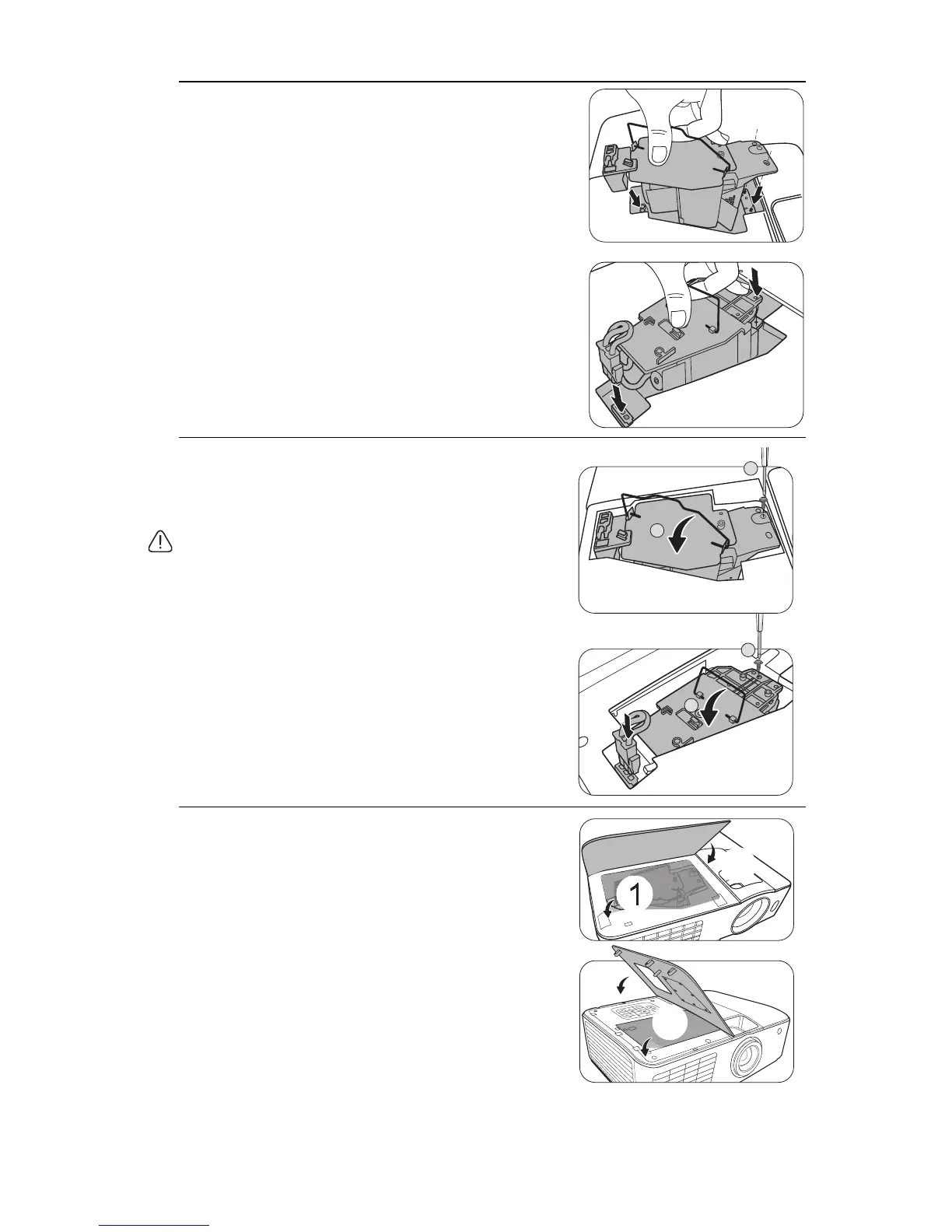 1