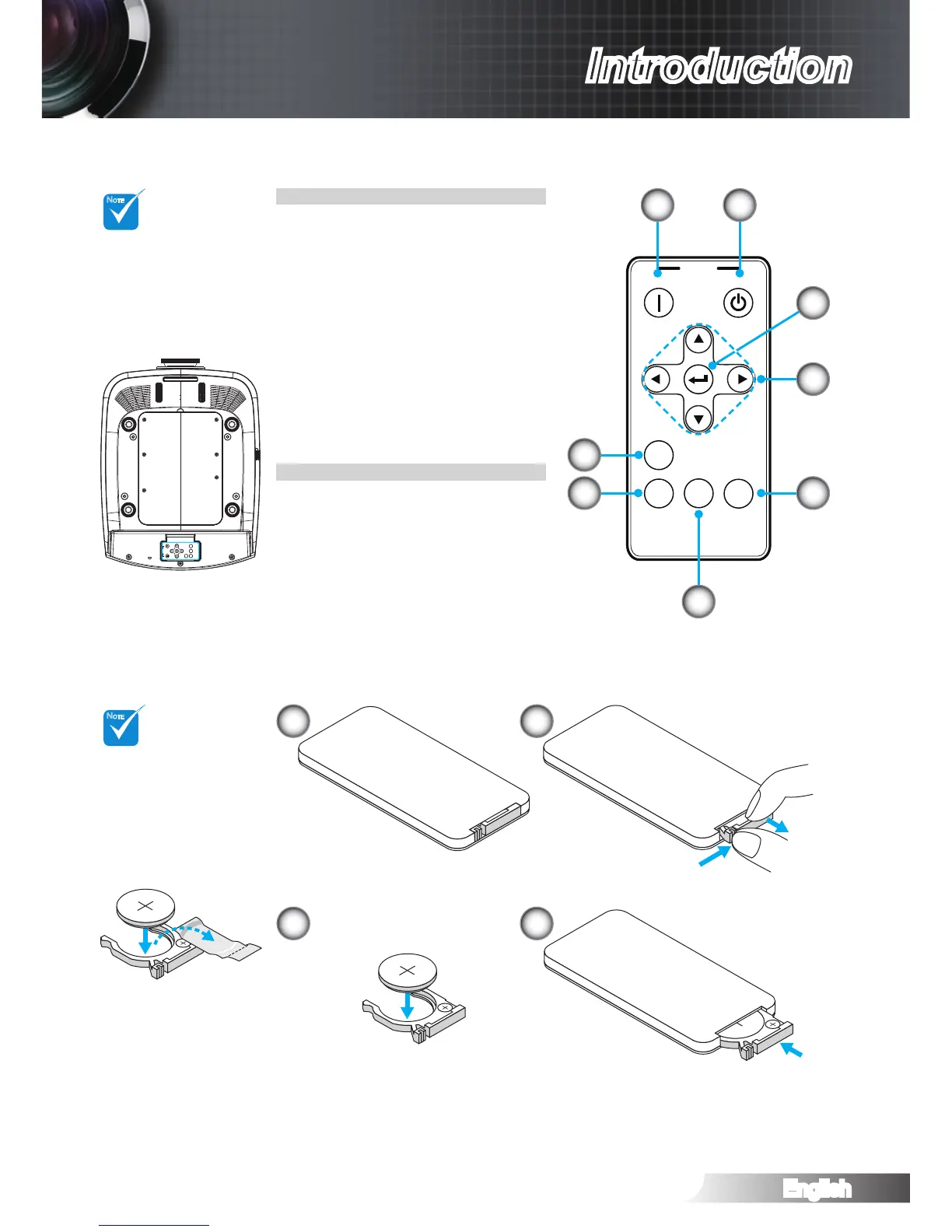 Introduction

Note

Note

English