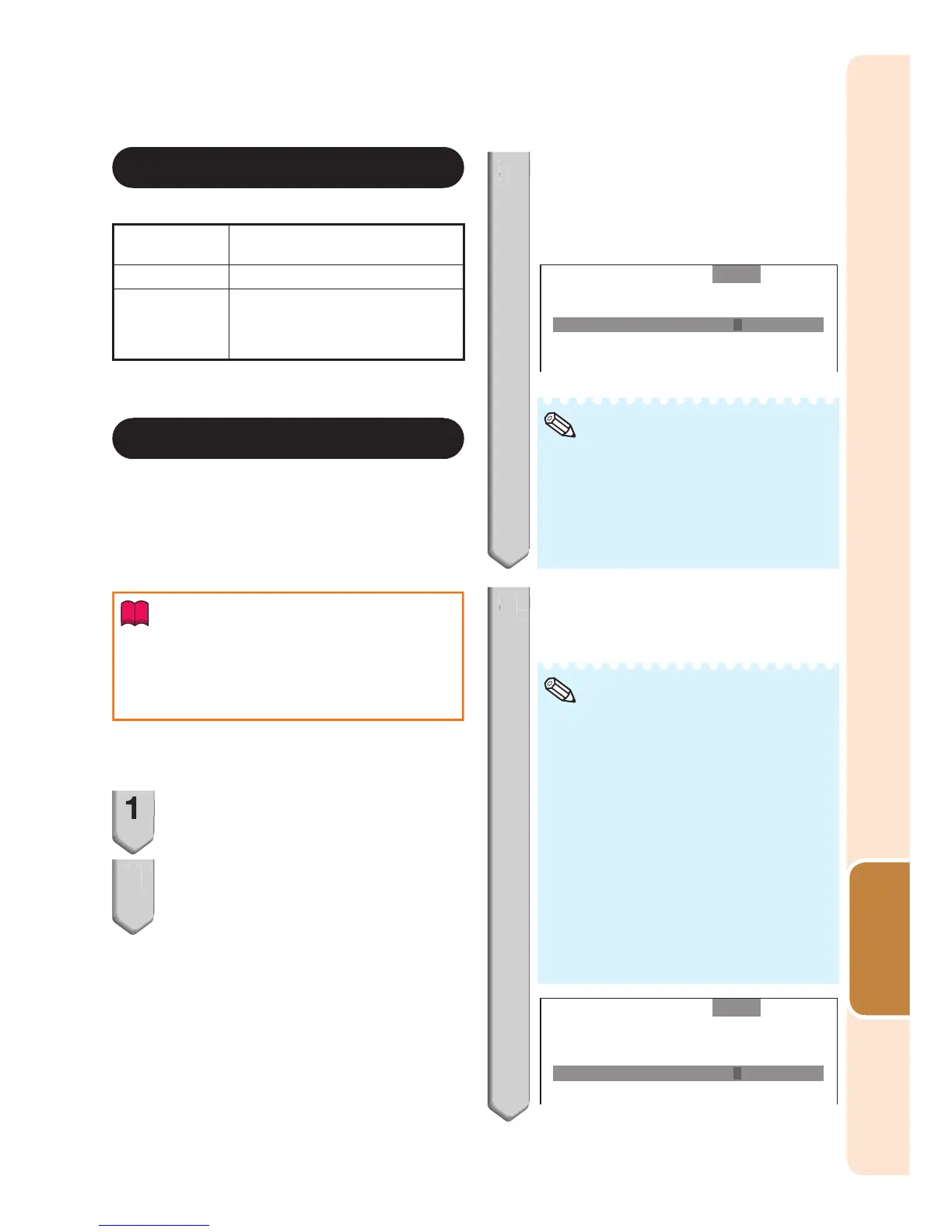 1