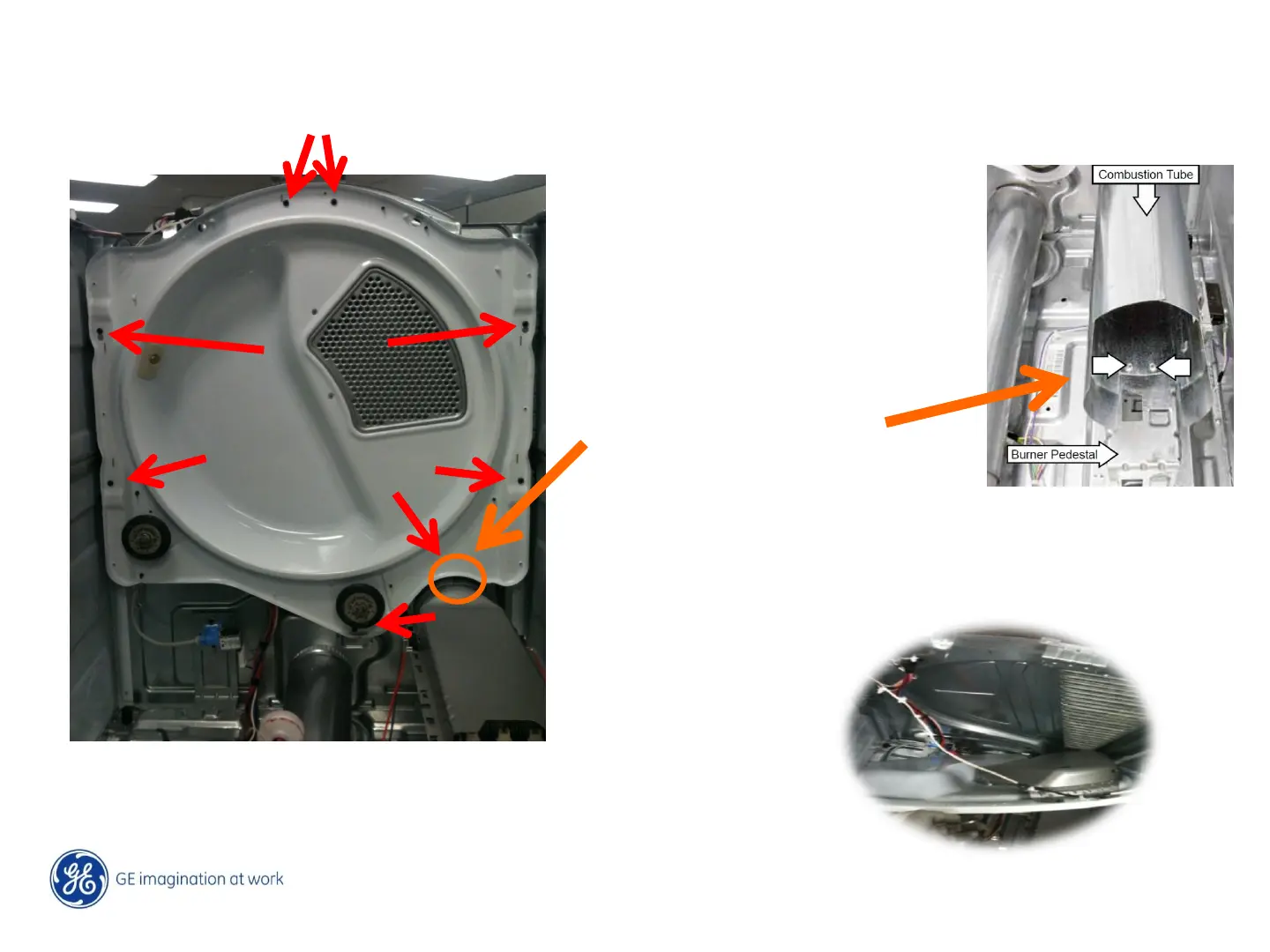 Combustion Tube

Burner Pedestal

GE imagination at work