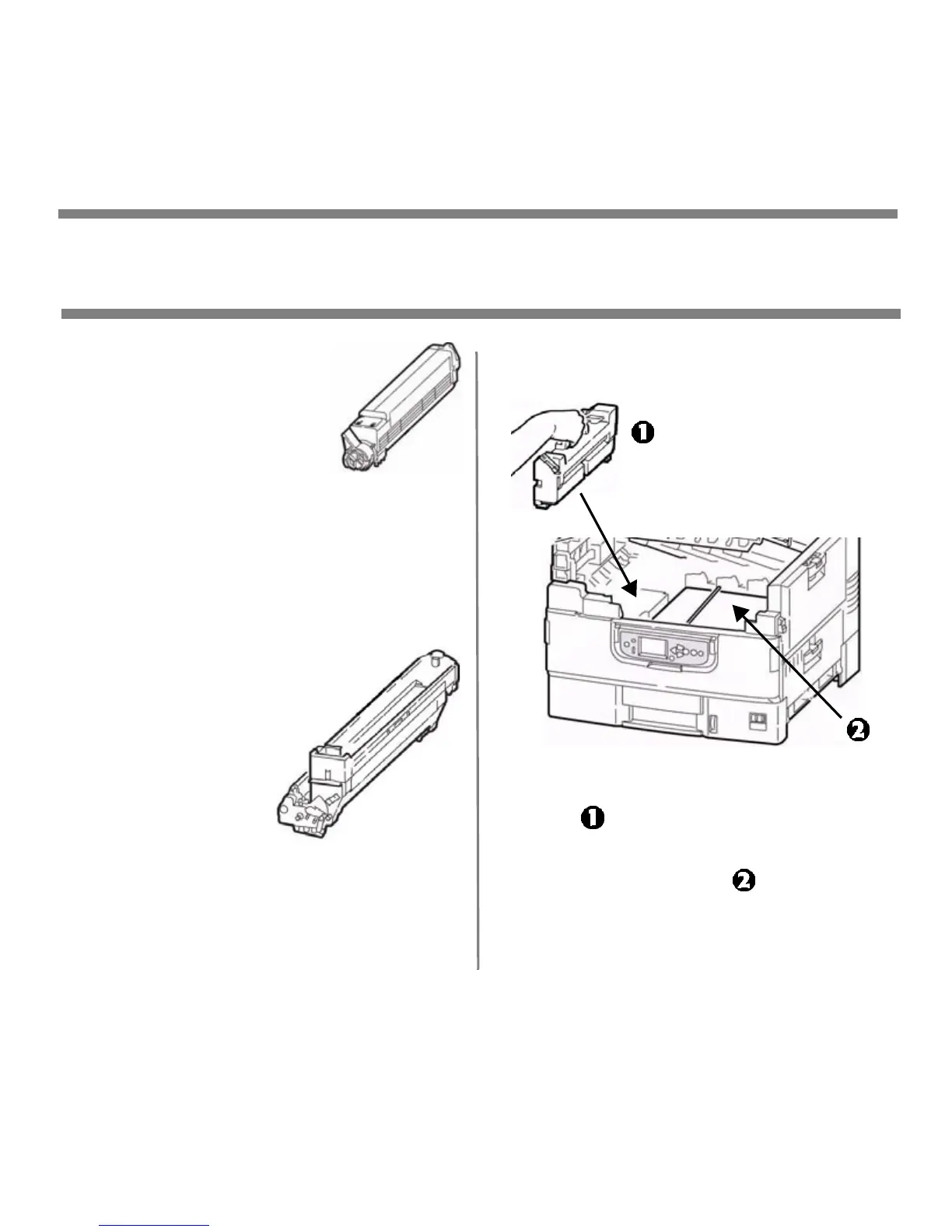 ❶

❷

❶

❷