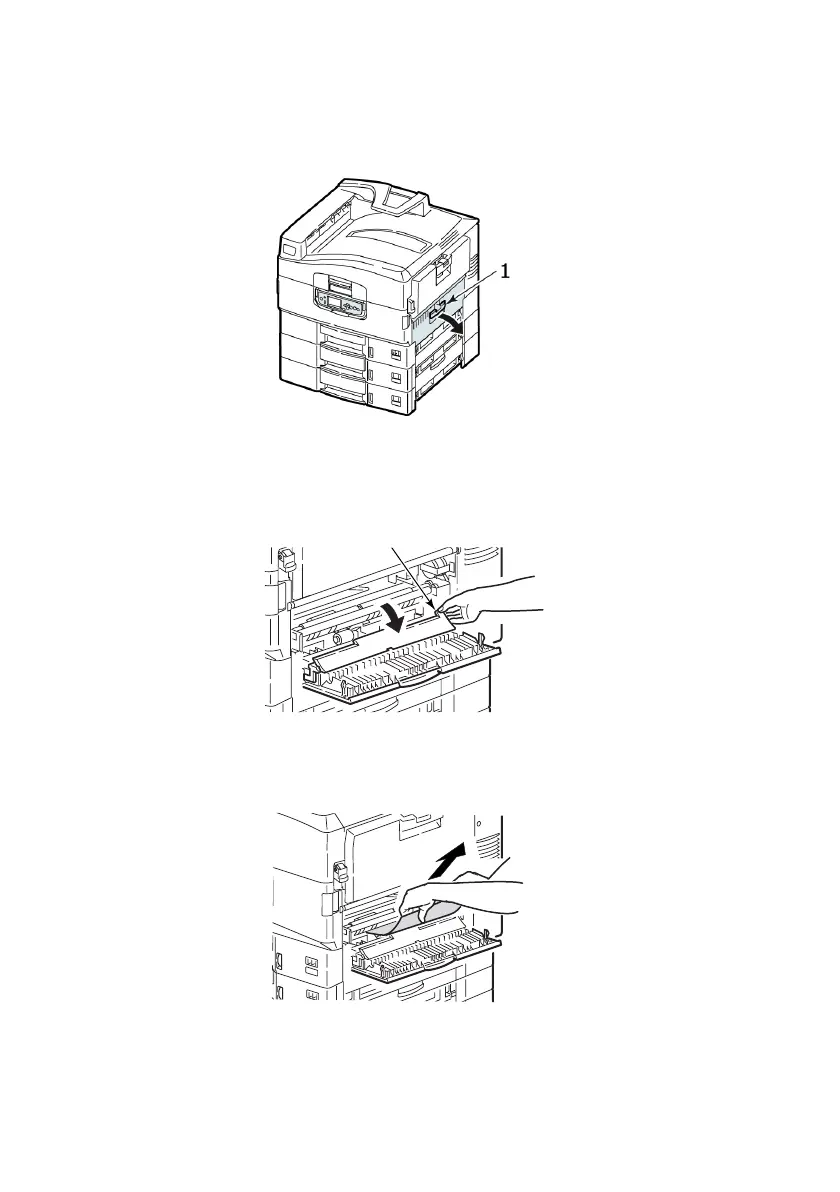 1