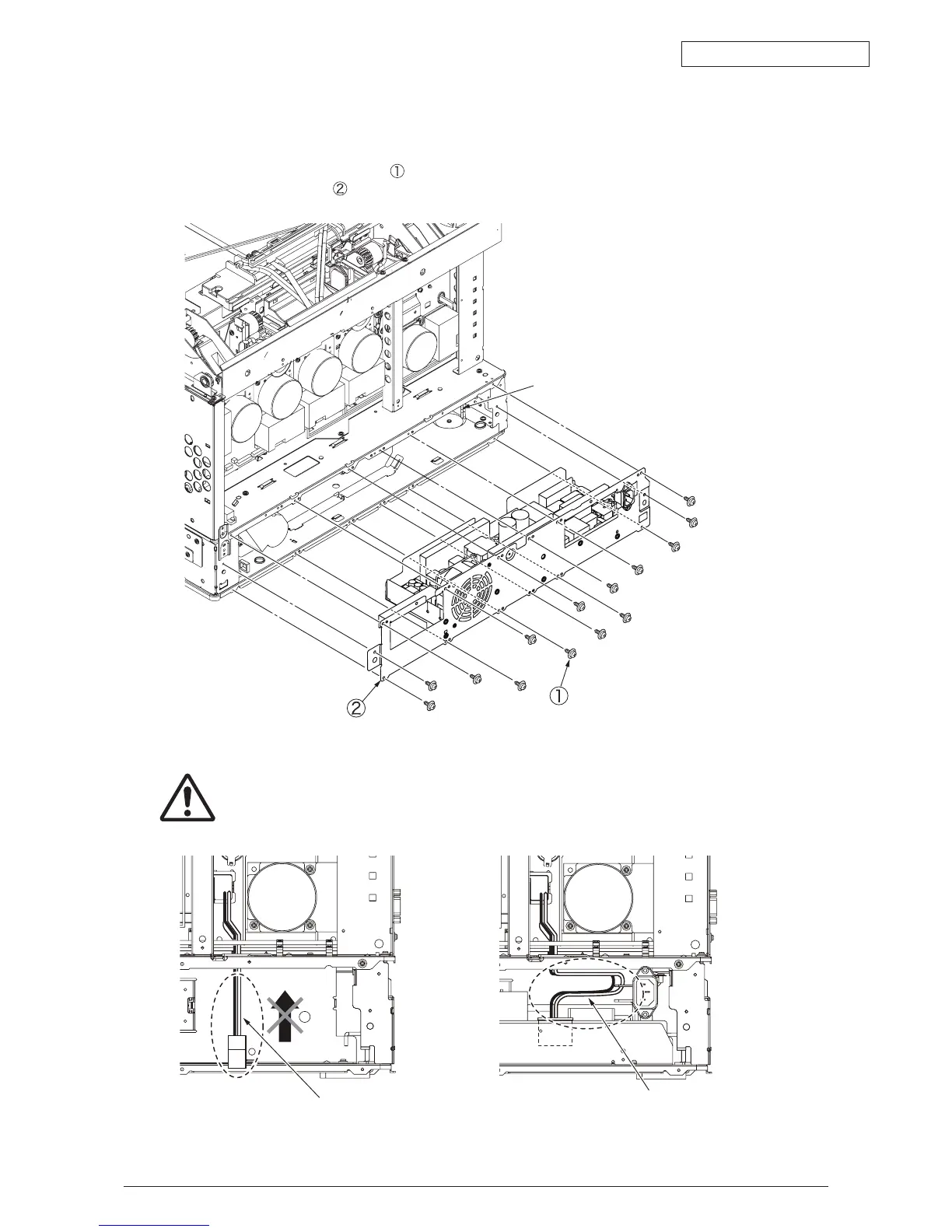 ①
②

②
①