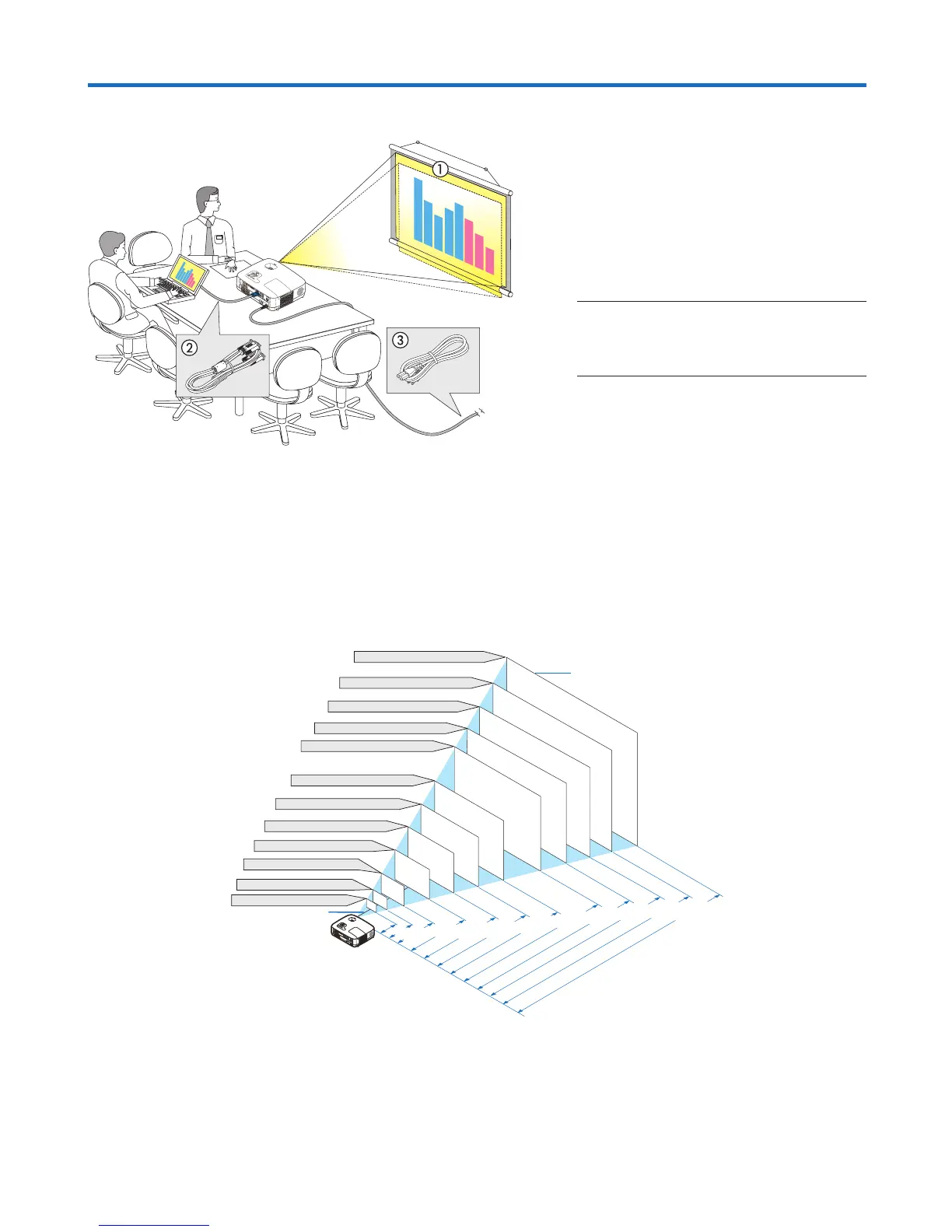 ①

②

③