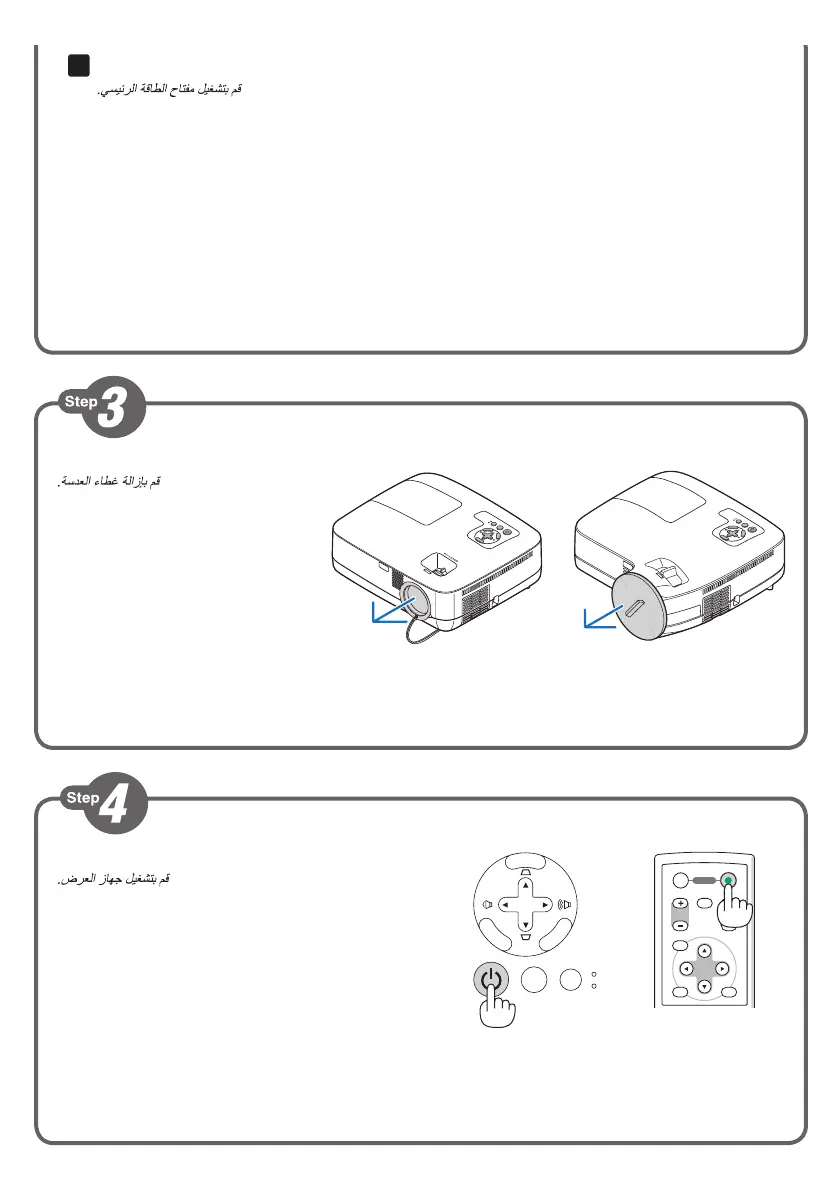 قم بتشغيل مفتاح الطاقة الرئيسي.

Step 3

قم بإزالة غطاء العدسة.

Step 4

قم بتشغيل جهاز العرض.