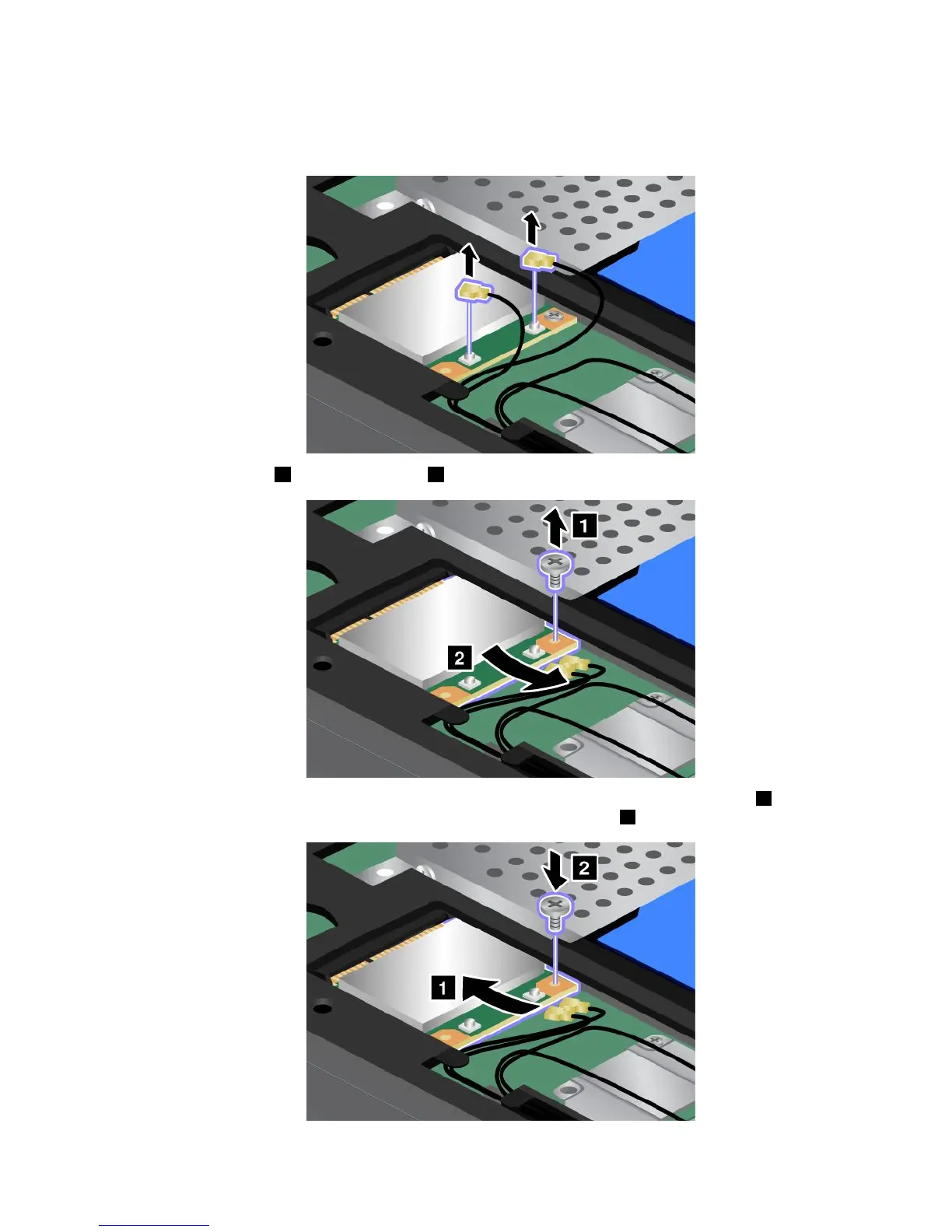 1

2

2

1