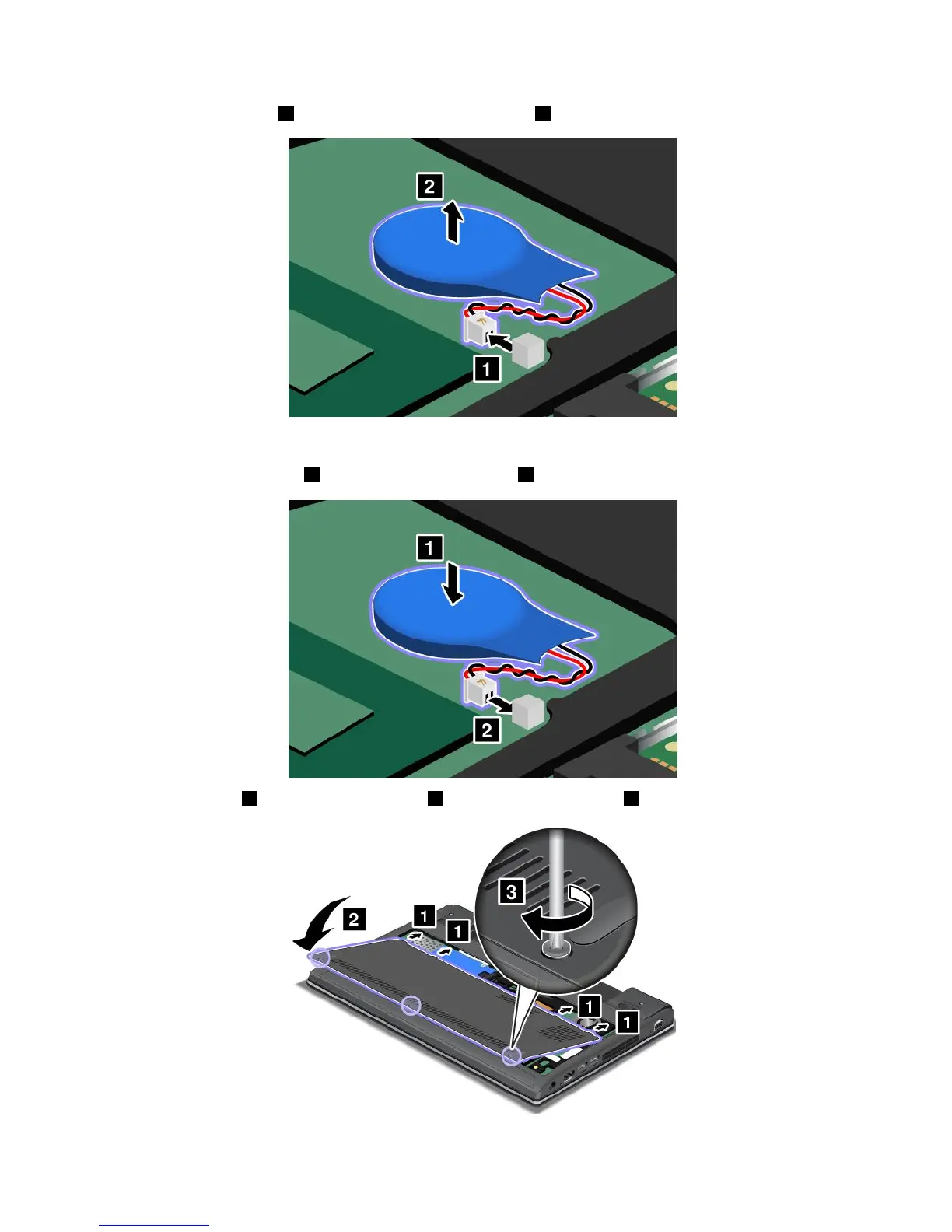 2

1

1

2

3

2

1

1

1

1