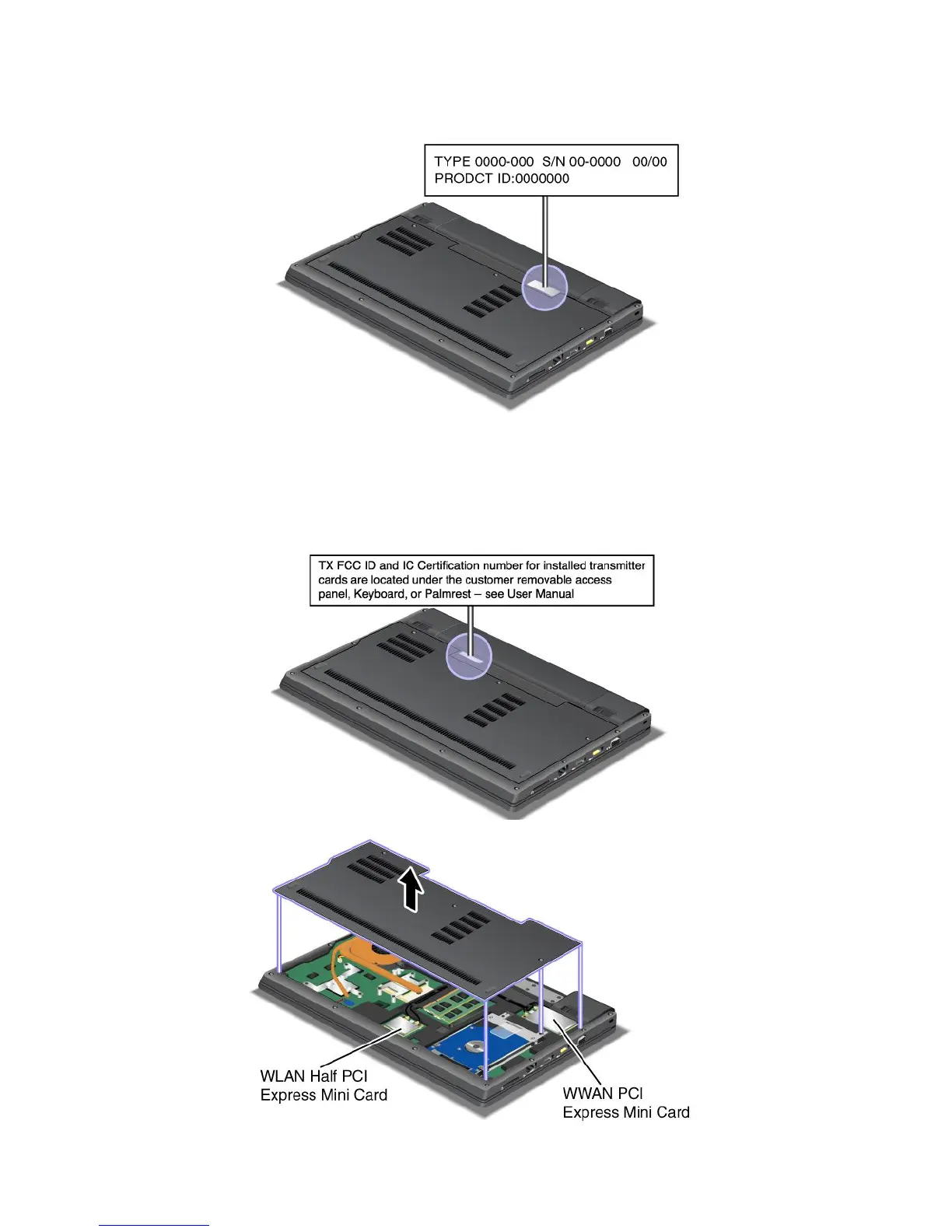 TYPE 0000-000 S/N 00-0000 00/00
PRODCT ID:0000000

TX FCC ID and IC Certification number for installed transmitter cards are located under the customer removable access panel, Keyboard, or Palmrest – see User Manual

WLAN Half PCI Express Mini Card

WWAN PCI Express Mini Card