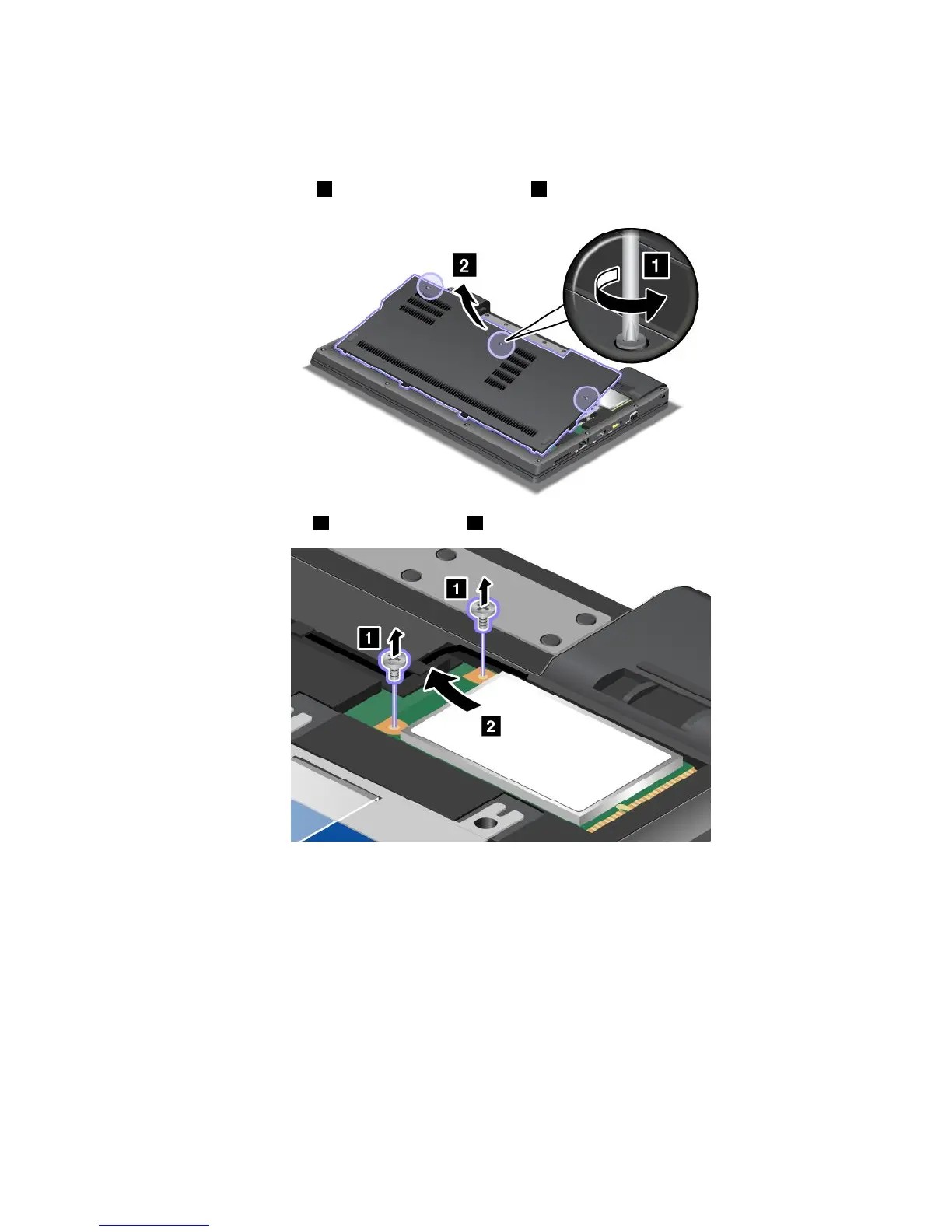 2
1
1
1
2