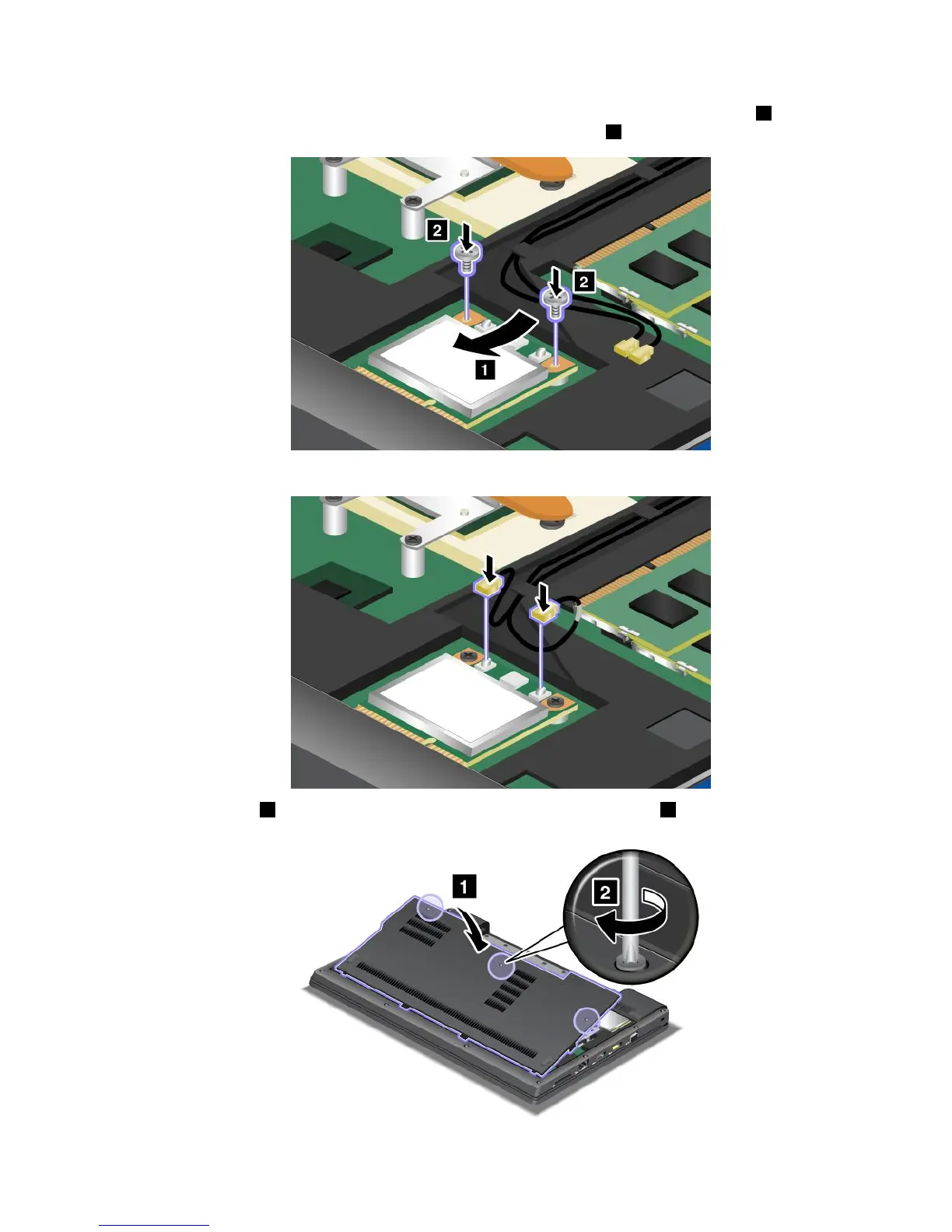 2

2

1

1

2