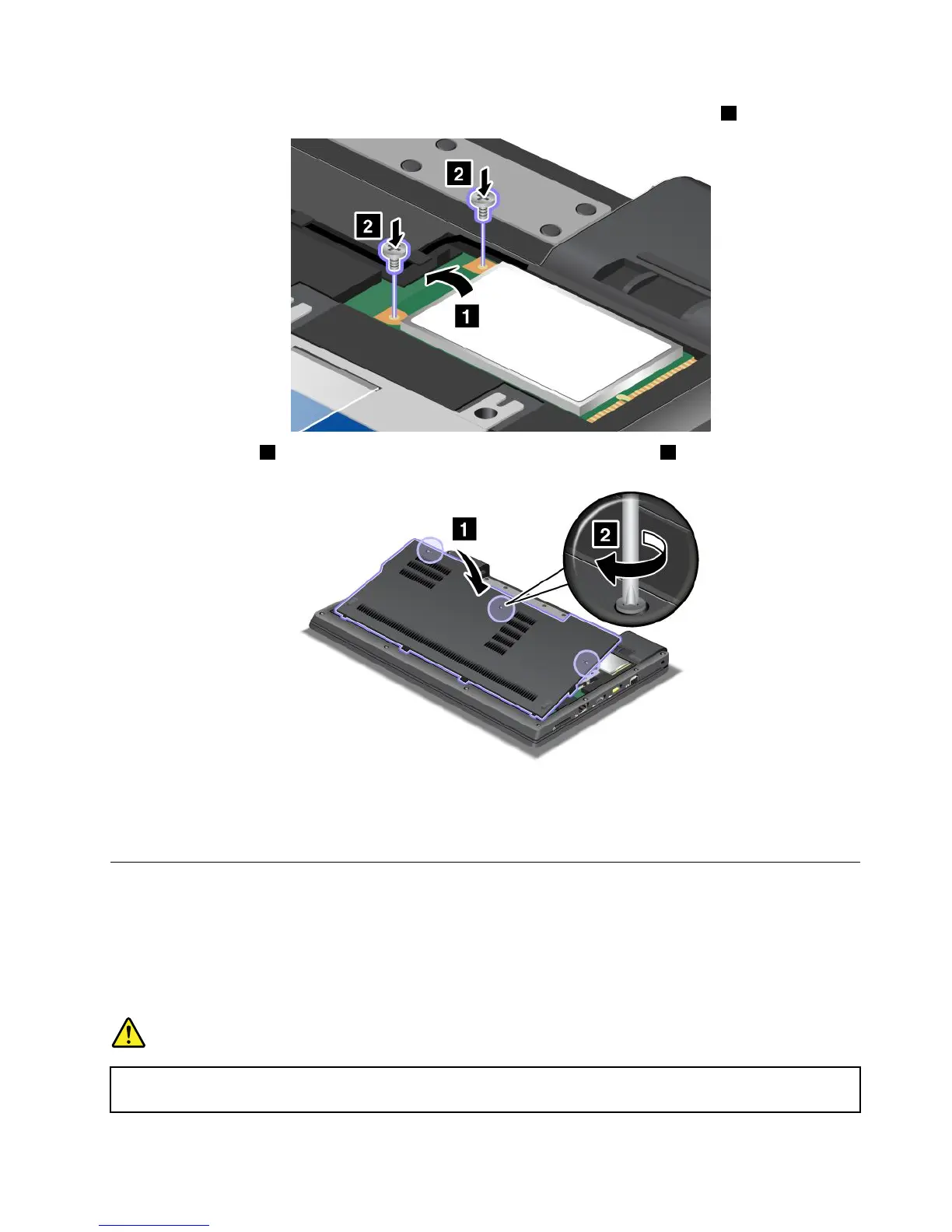 2

2

1

1

2