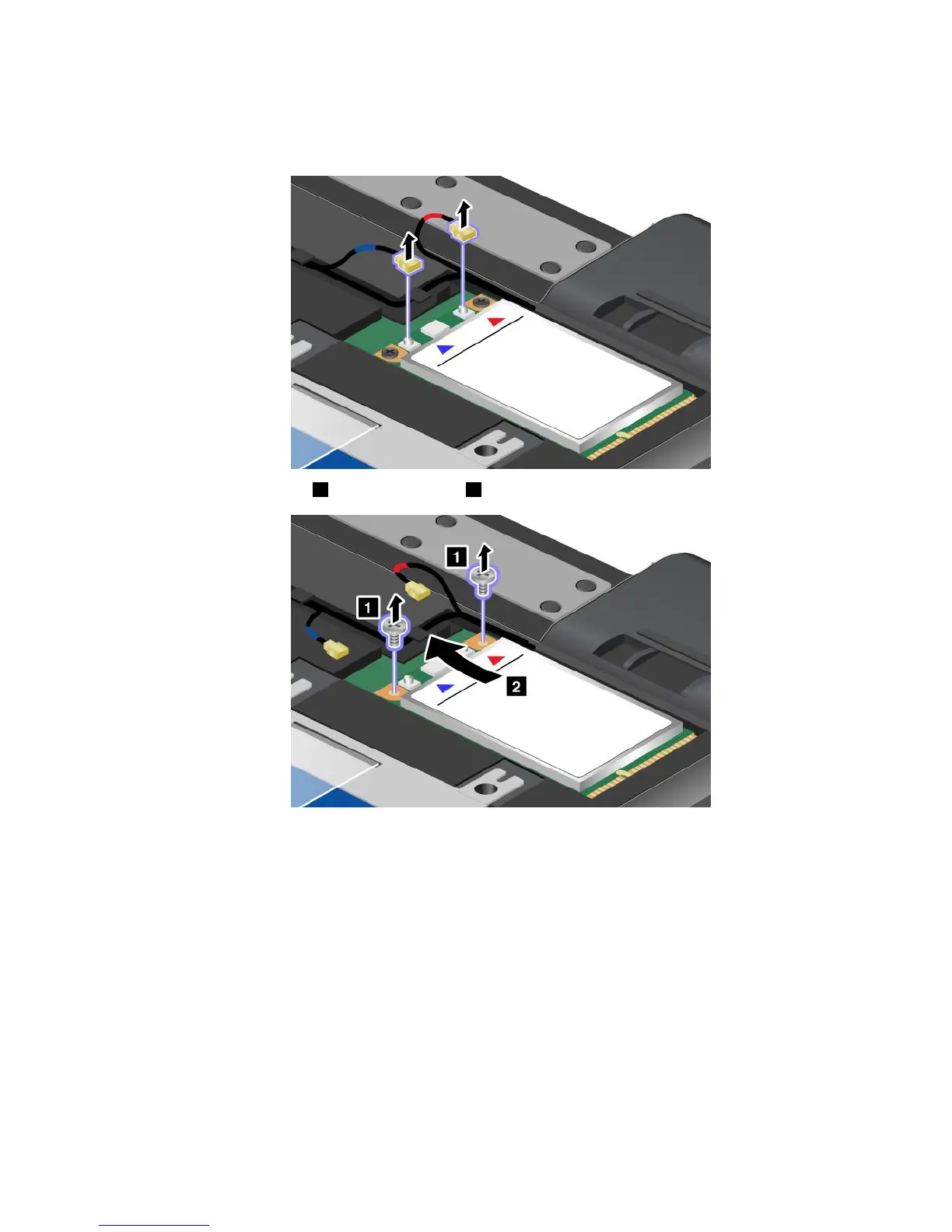 1

1

2