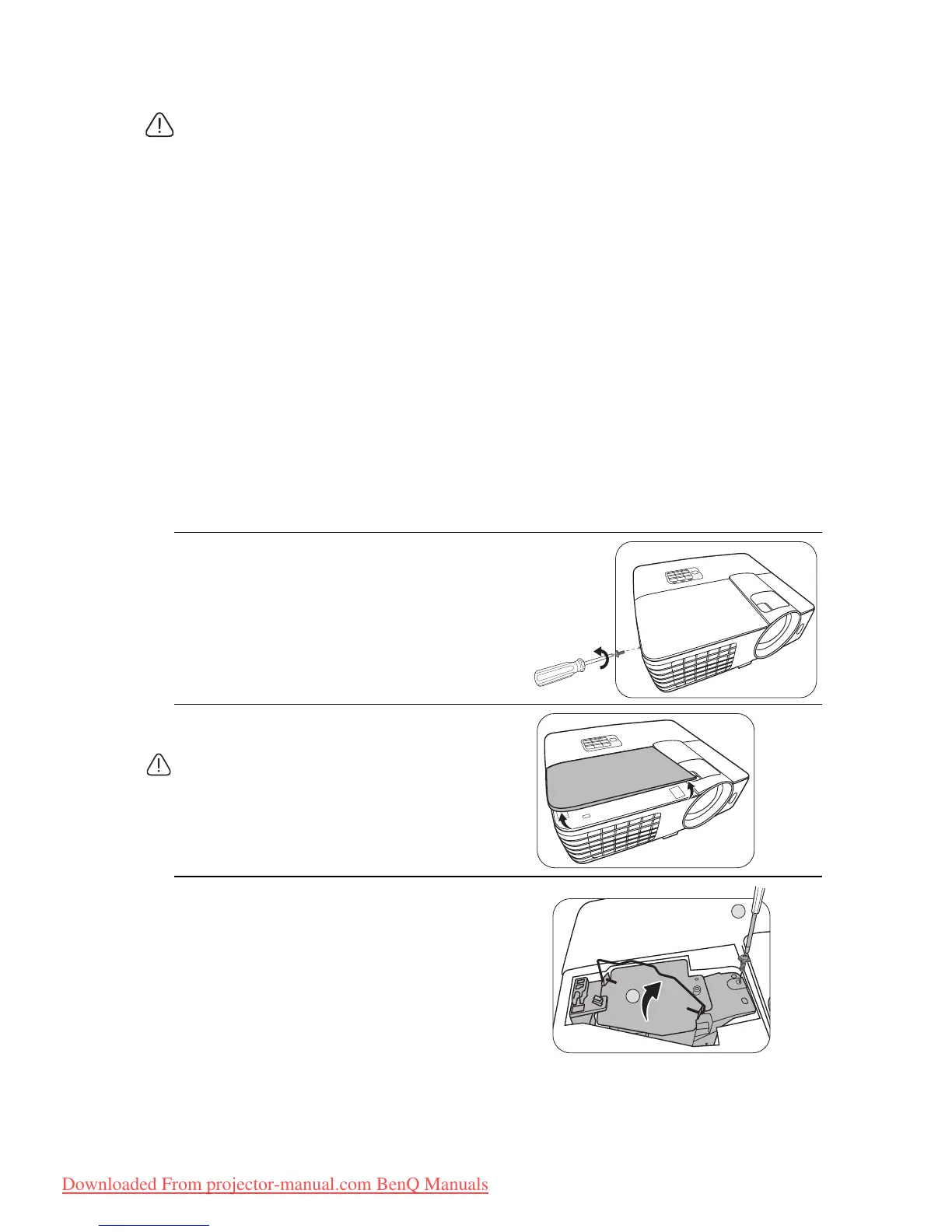 Downloaded From projector-manual.com BenQ Manuals