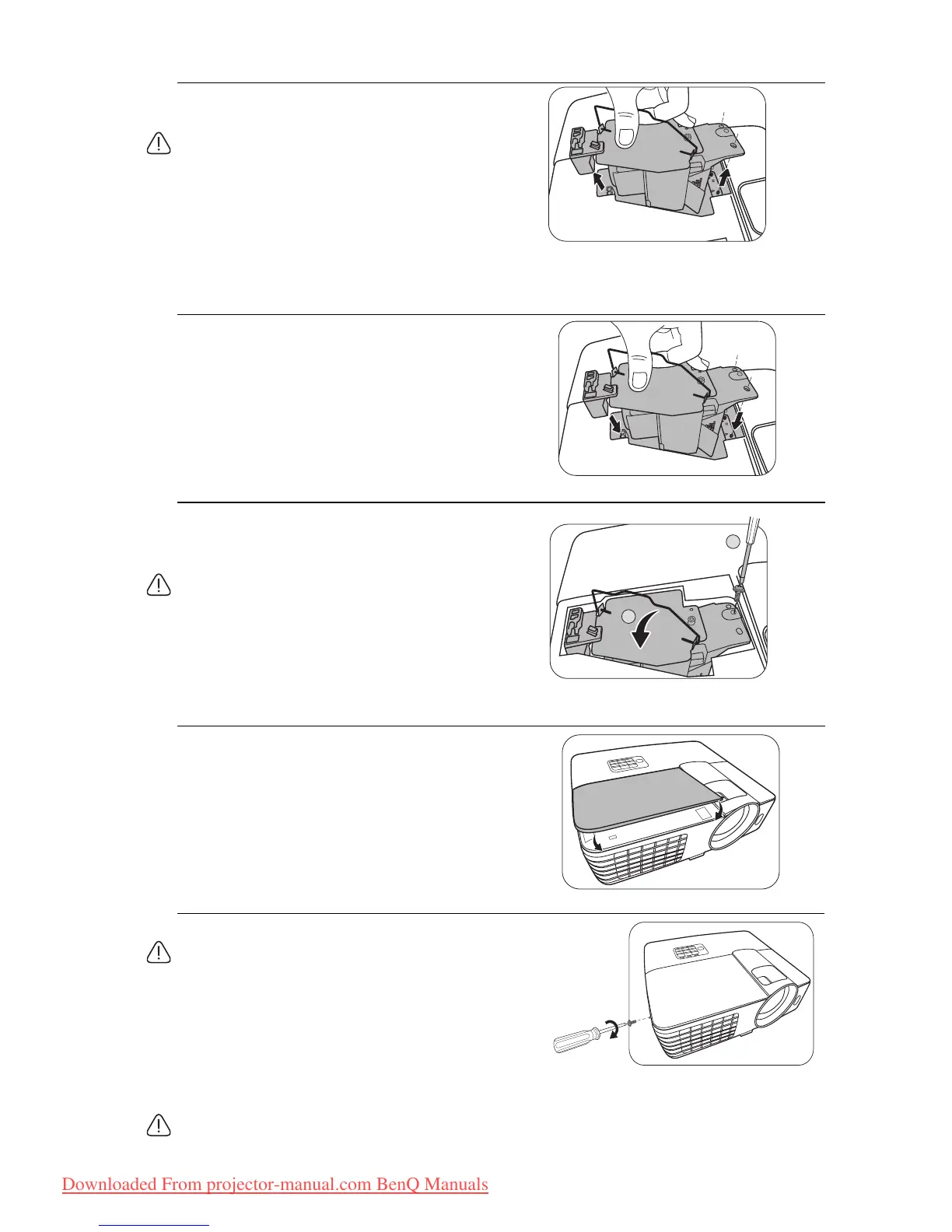 Downloaded From projector-manual.com BenQ Manuals