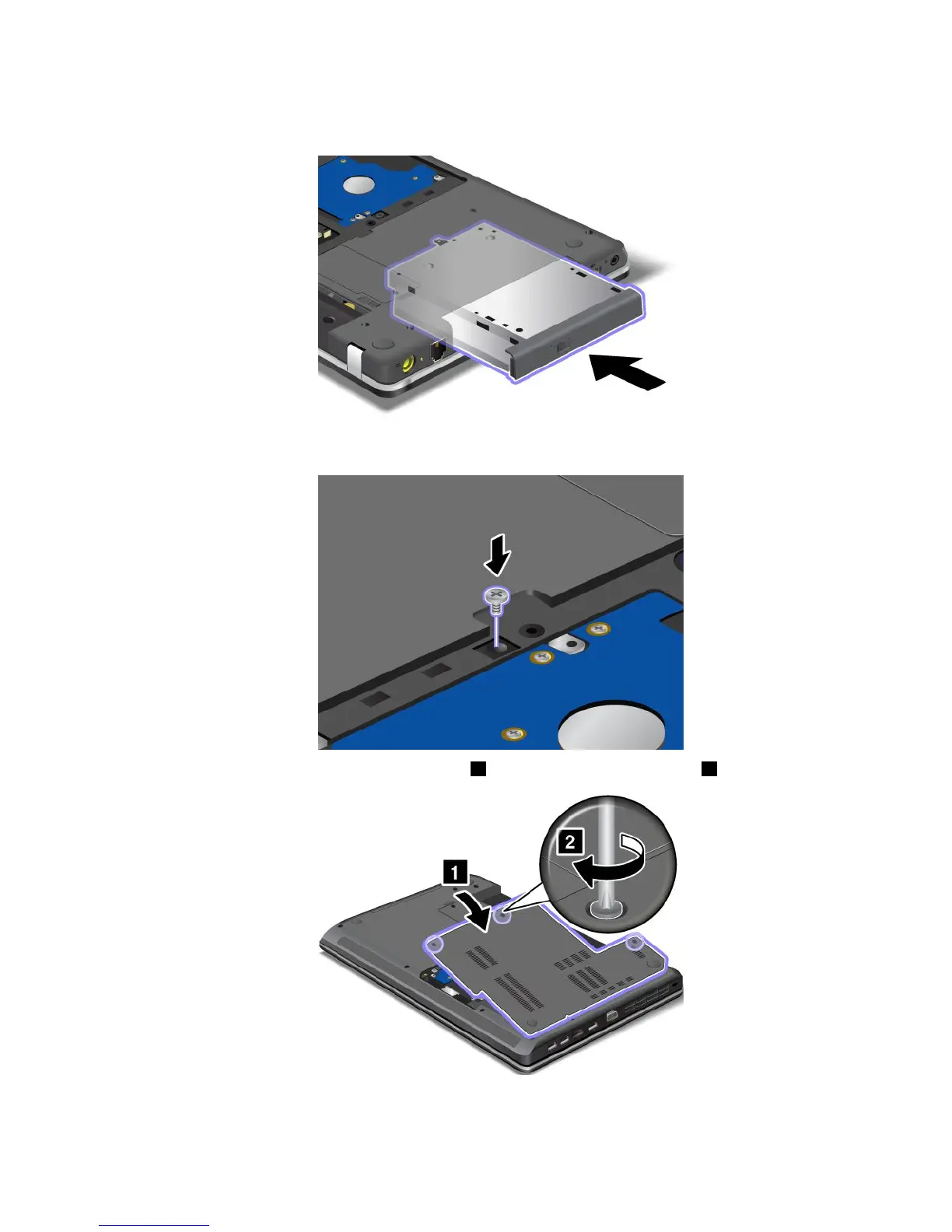 2

1