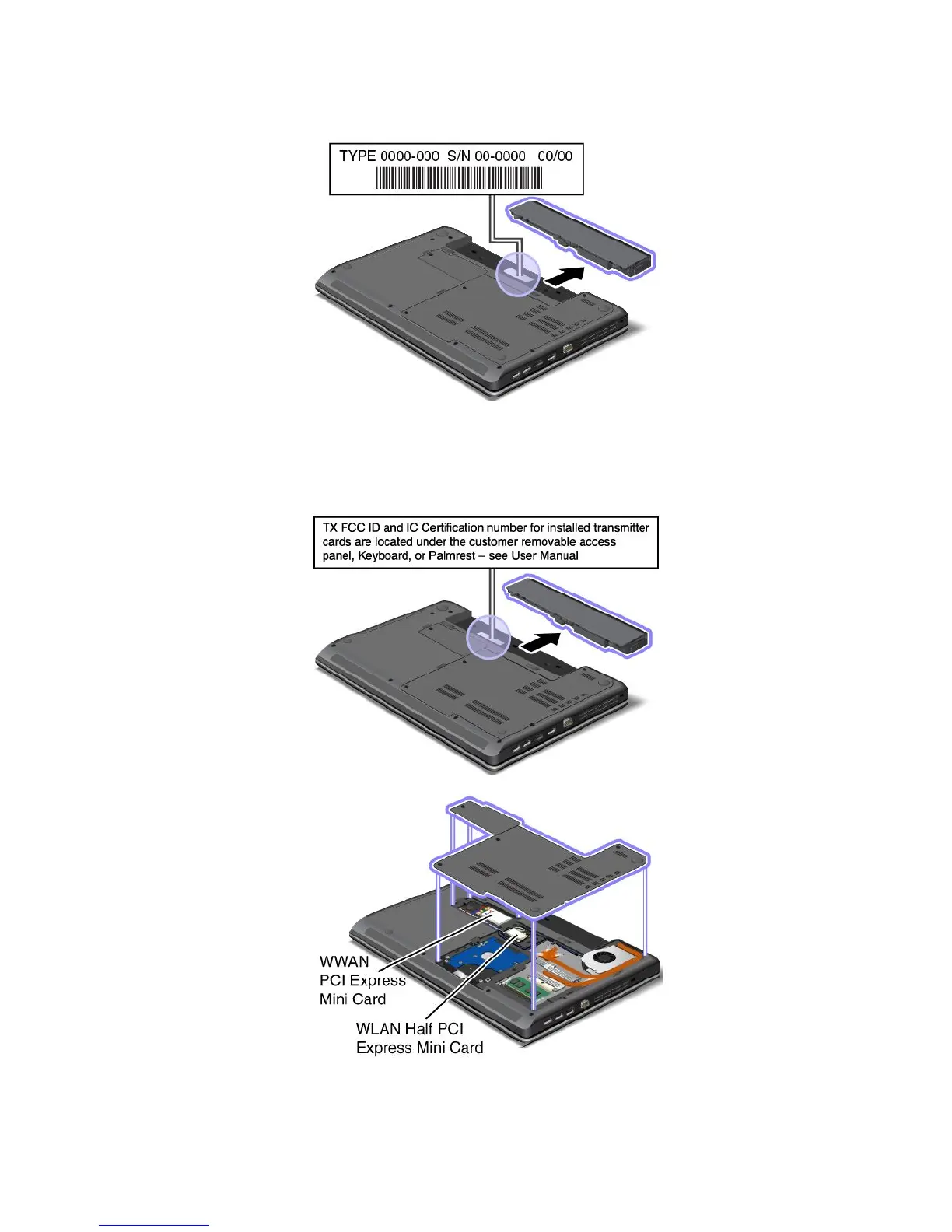 TYPE 0000-000 S/N 00-0000 00/00

TX FCC ID and IC Certification number for installed transmitter cards are located under the customer removable access panel, Keyboard, or Palmrest – see User Manual

WWAN PCI Express Mini Card

WLAN Half PCI Express Mini Card