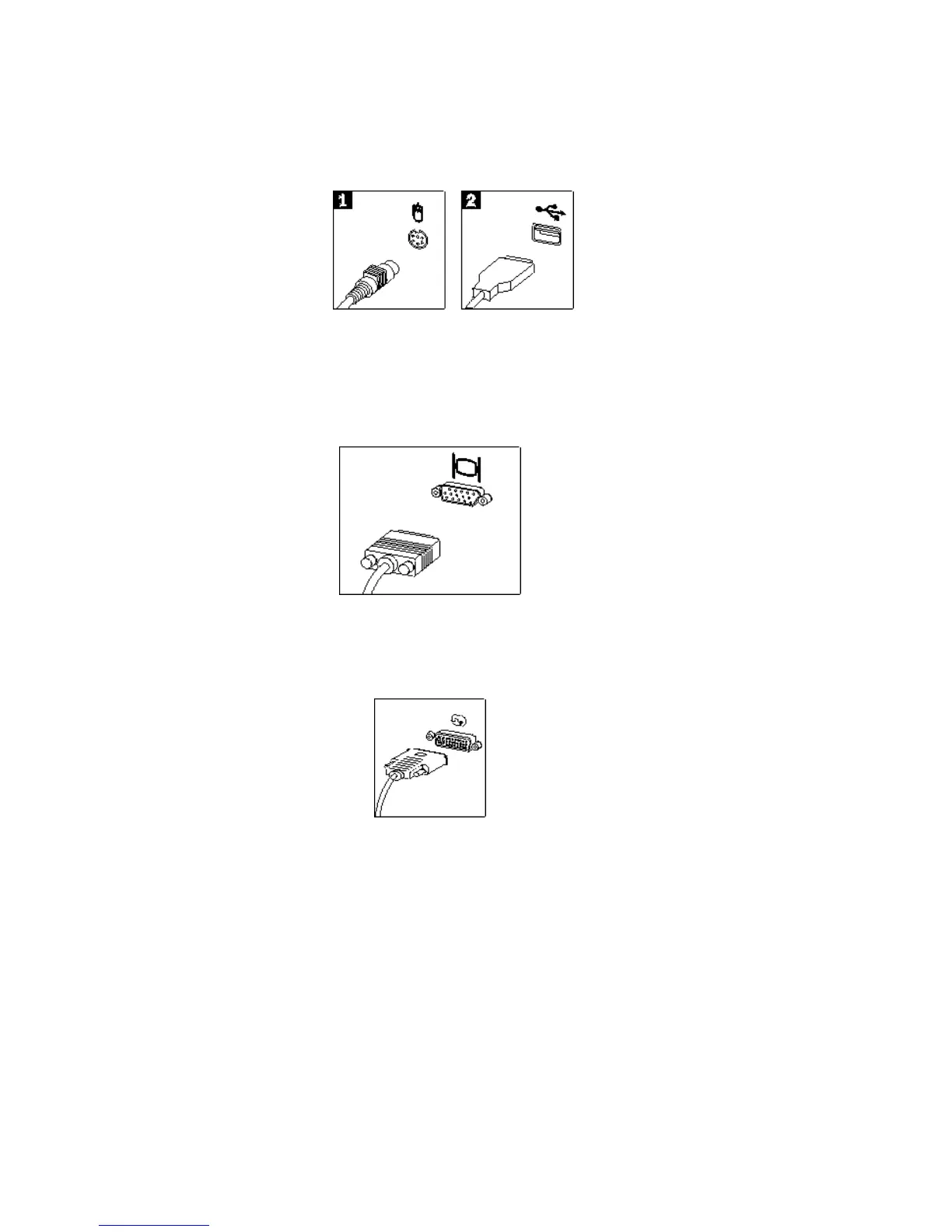 1

2