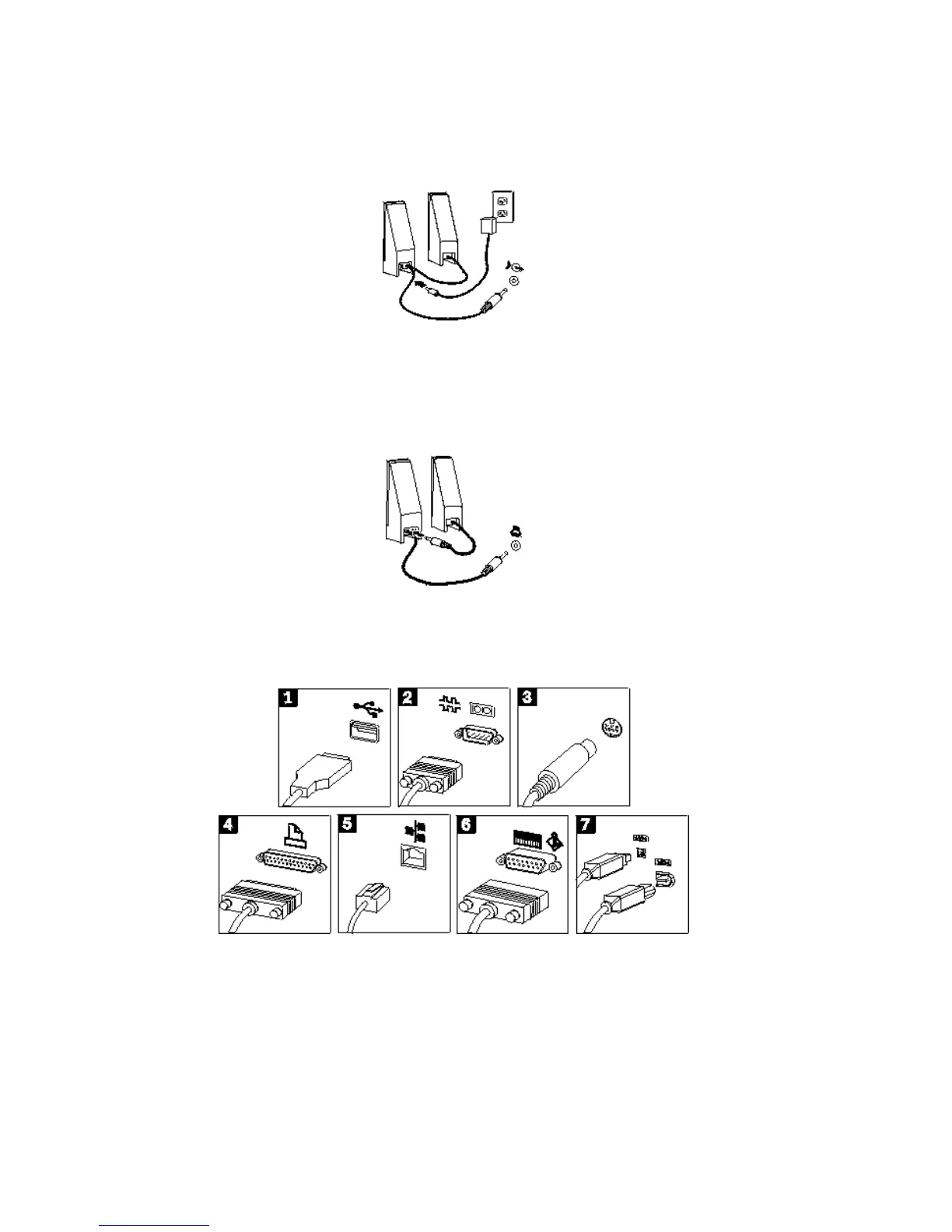 1

2

3

4

5

6

7