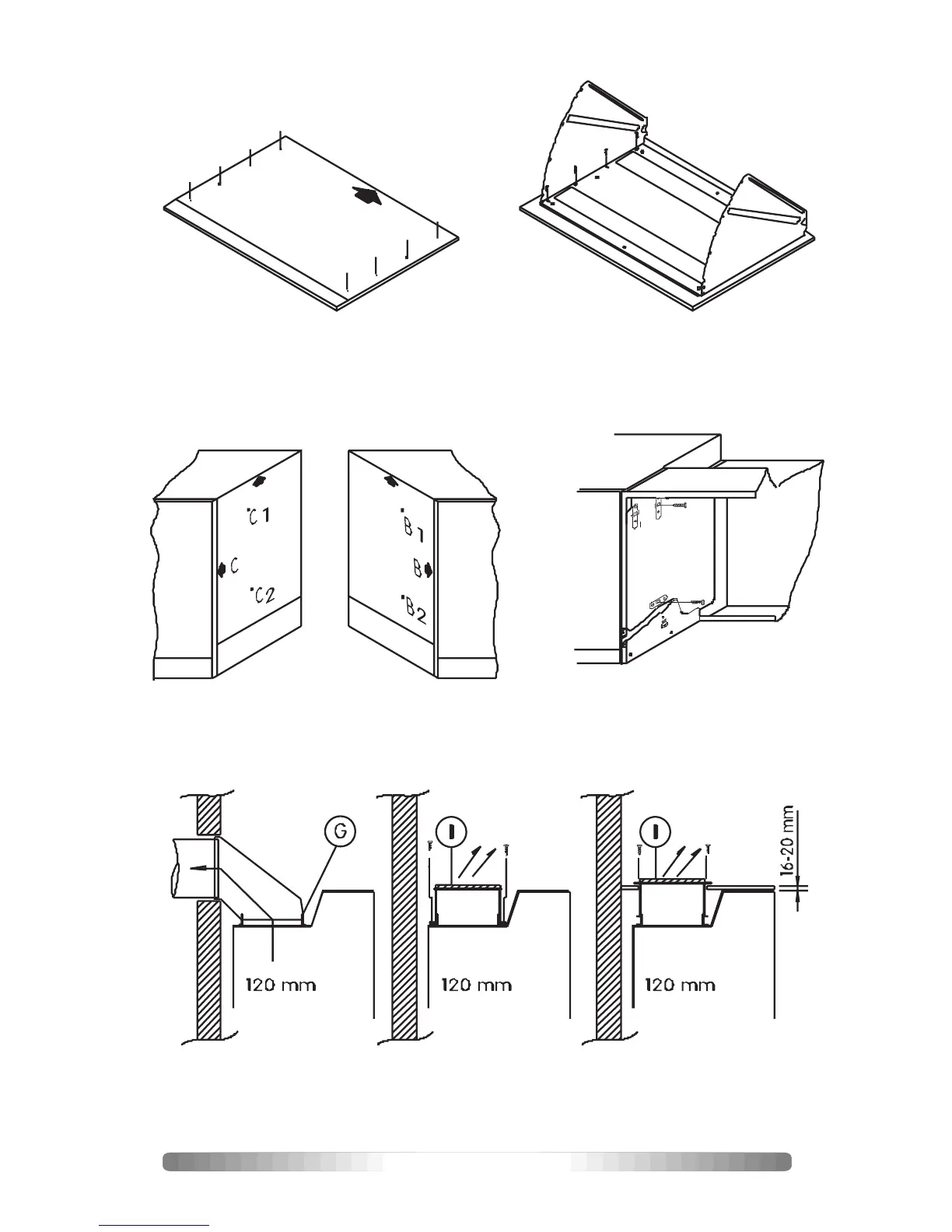 C1

C

C2

B1

B

B2

G

I

I

16-20 mm

120 mm

120 mm

120 mm