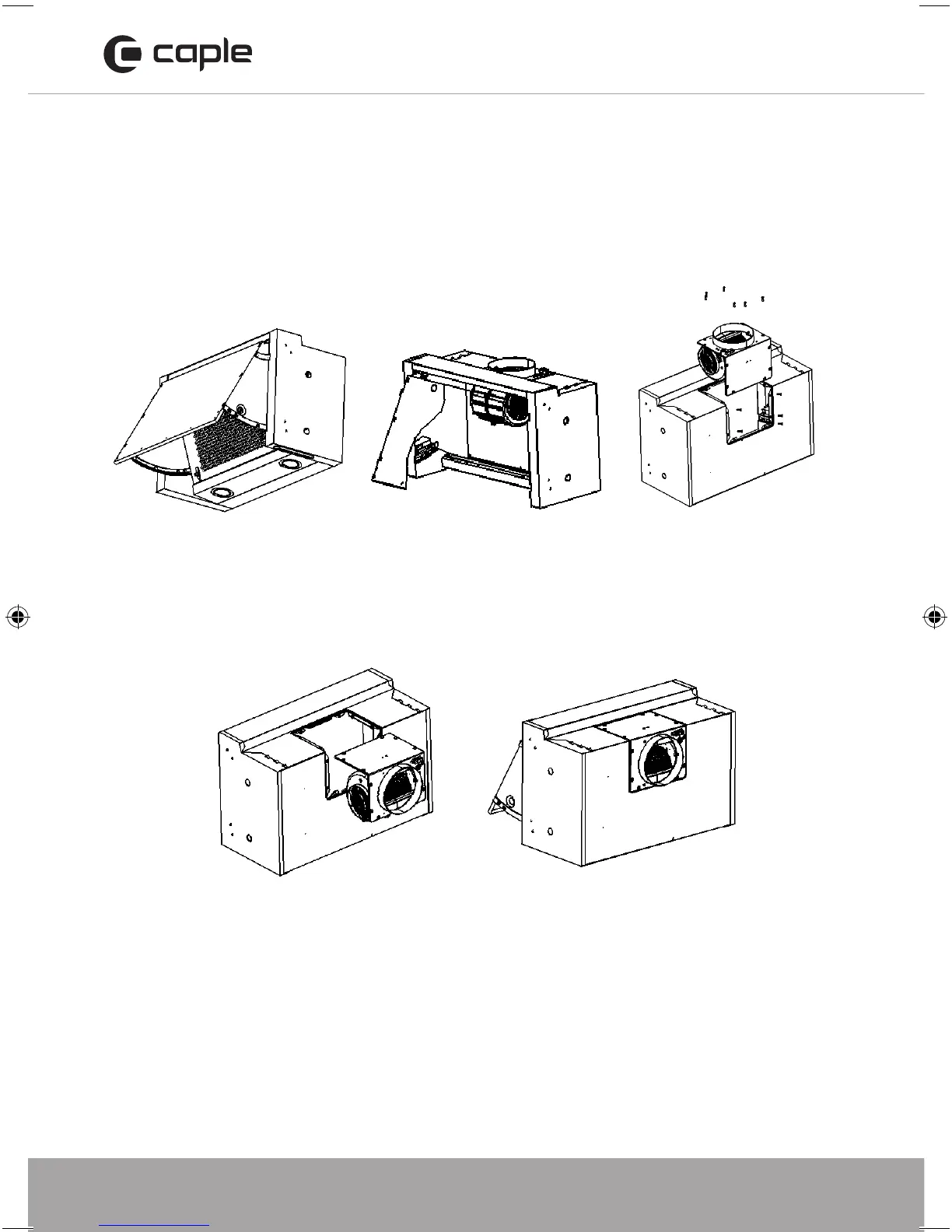 caple