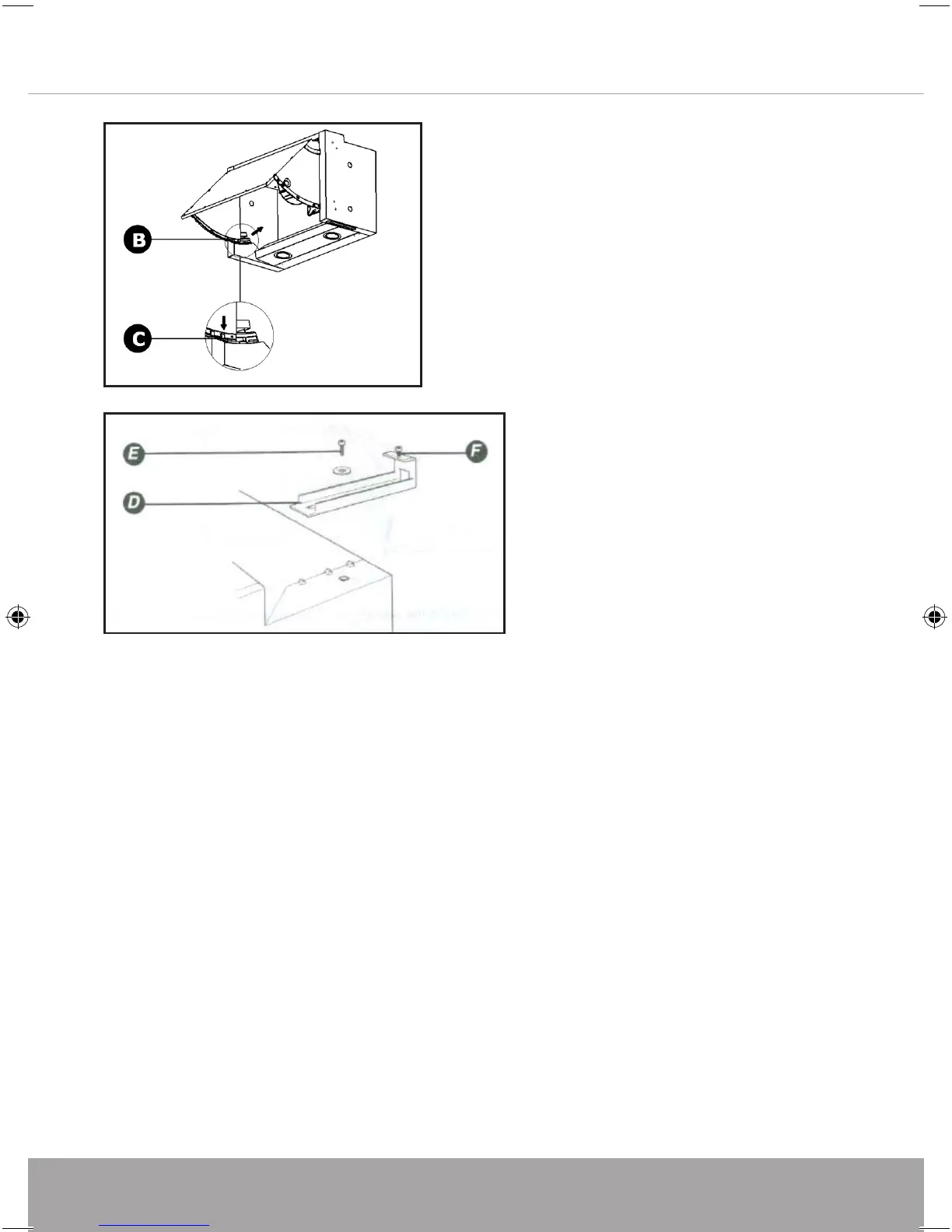 B

C

E

F

D