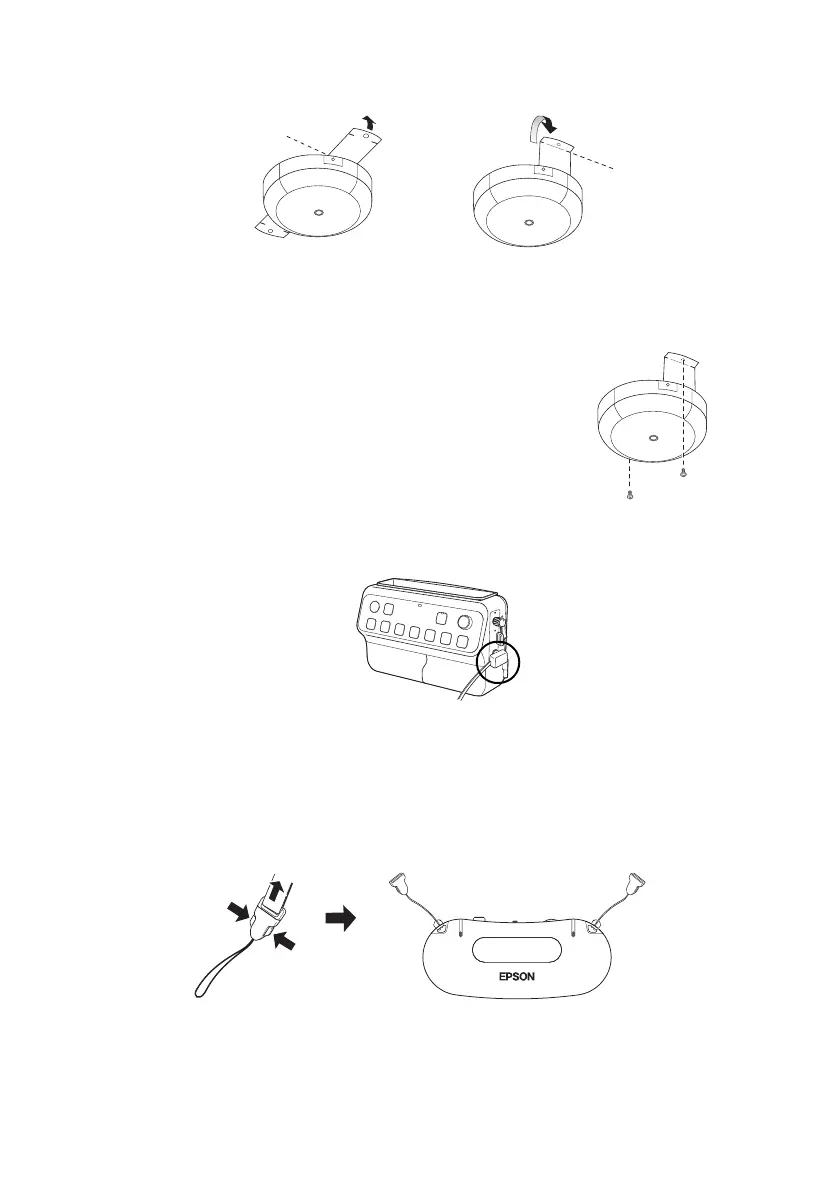 EPSON