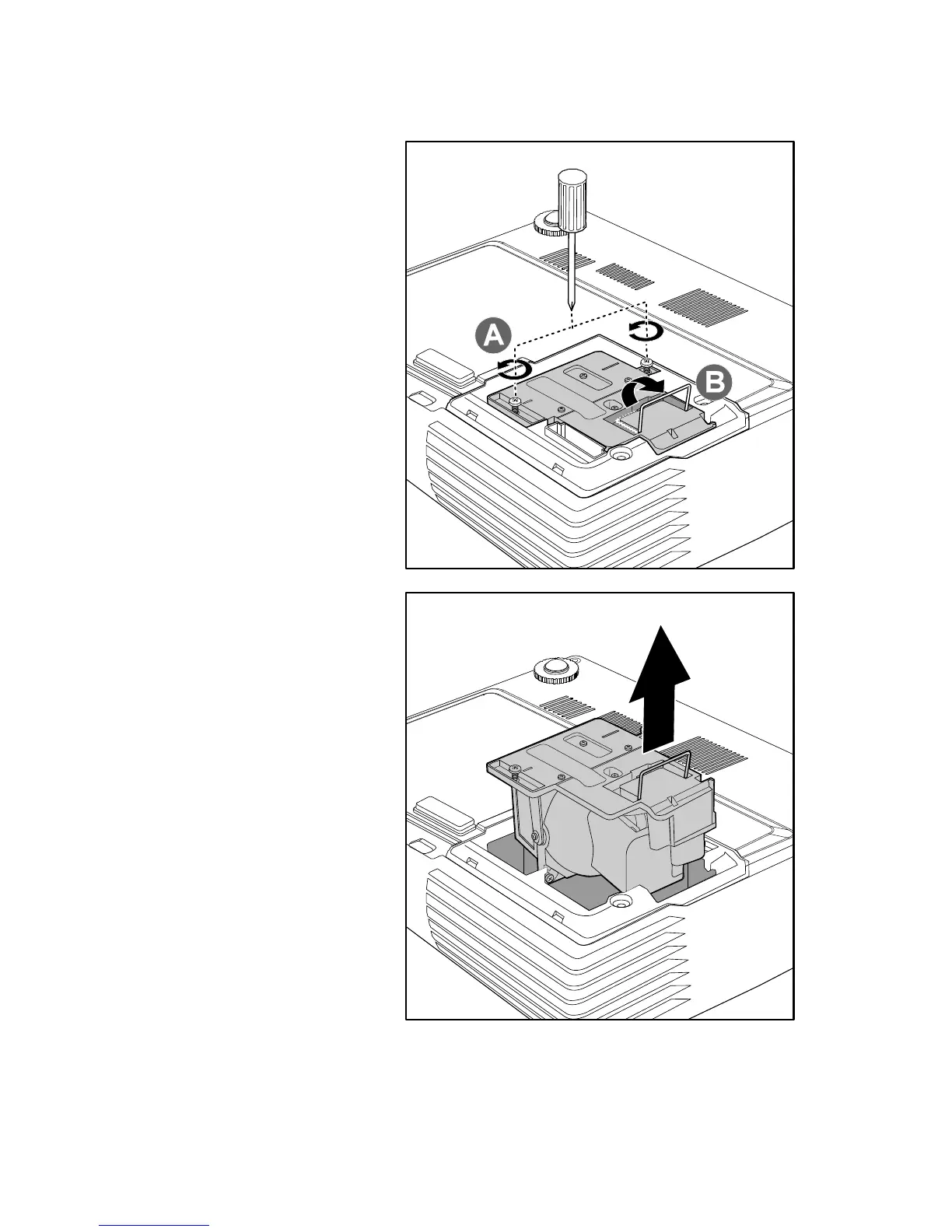 A

B