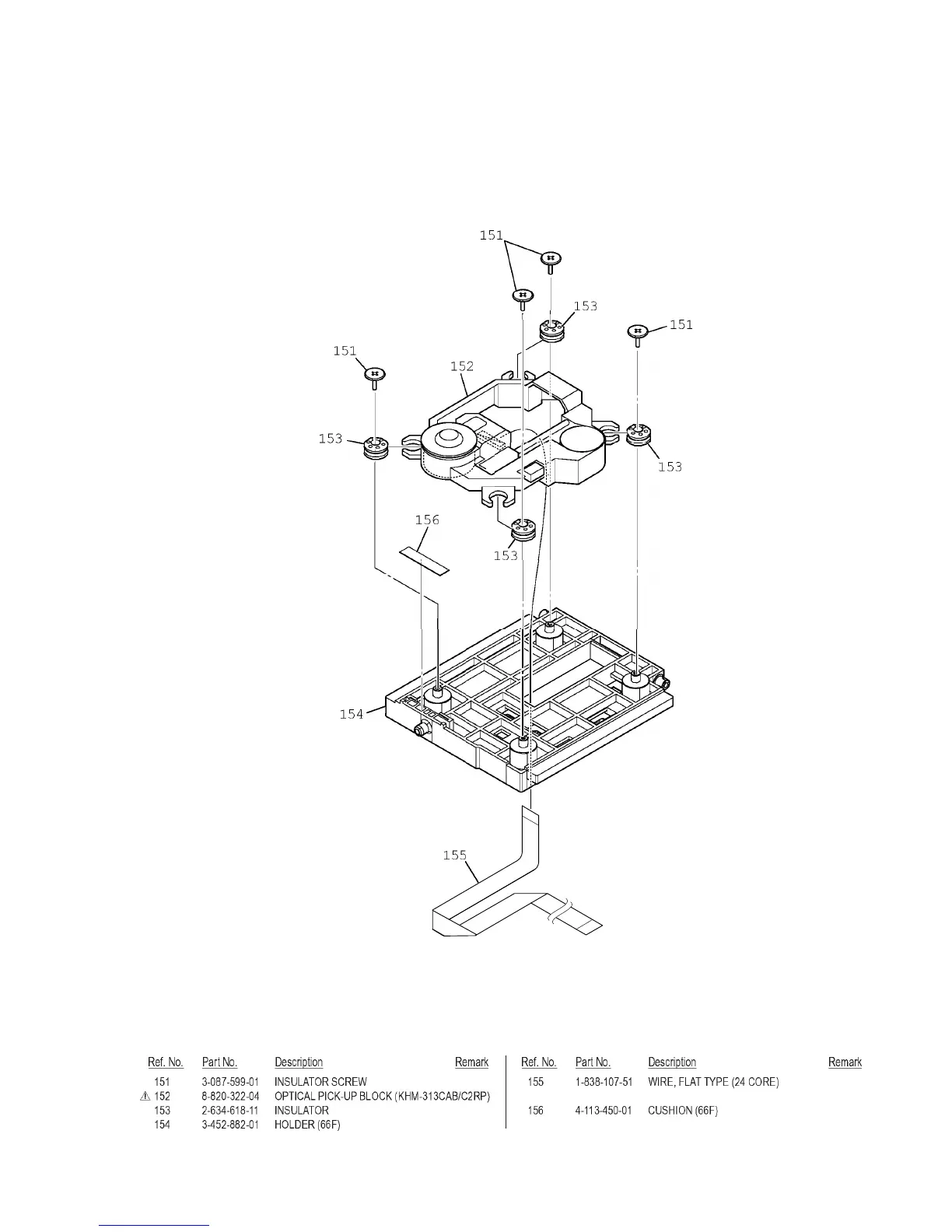 151
153
151
151
152
153
153
156
153
154
155

| Ref. No. | Part No. | Description | Remark |
|---|---|---|---|
| 151 | 3-087-599-01 | INSULATOR SCREW | |
| ⚠ 152 | 8-820-322-04 | OPTICAL PICK-UP BLOCK (KHM-313CAB/C2RP) | |
| 153 | 2-634-618-11 | INSULATOR | |
| 154 | 3-452-882-01 | HOLDER (66F) | |

| Ref. No. | Part No. | Description | Remark |
|---|---|---|---|
| 155 | 1-838-107-51 | WIRE, FLAT TYPE (24 CORE) | |
| 156 | 4-113-450-01 | CUSHION (66F) | |